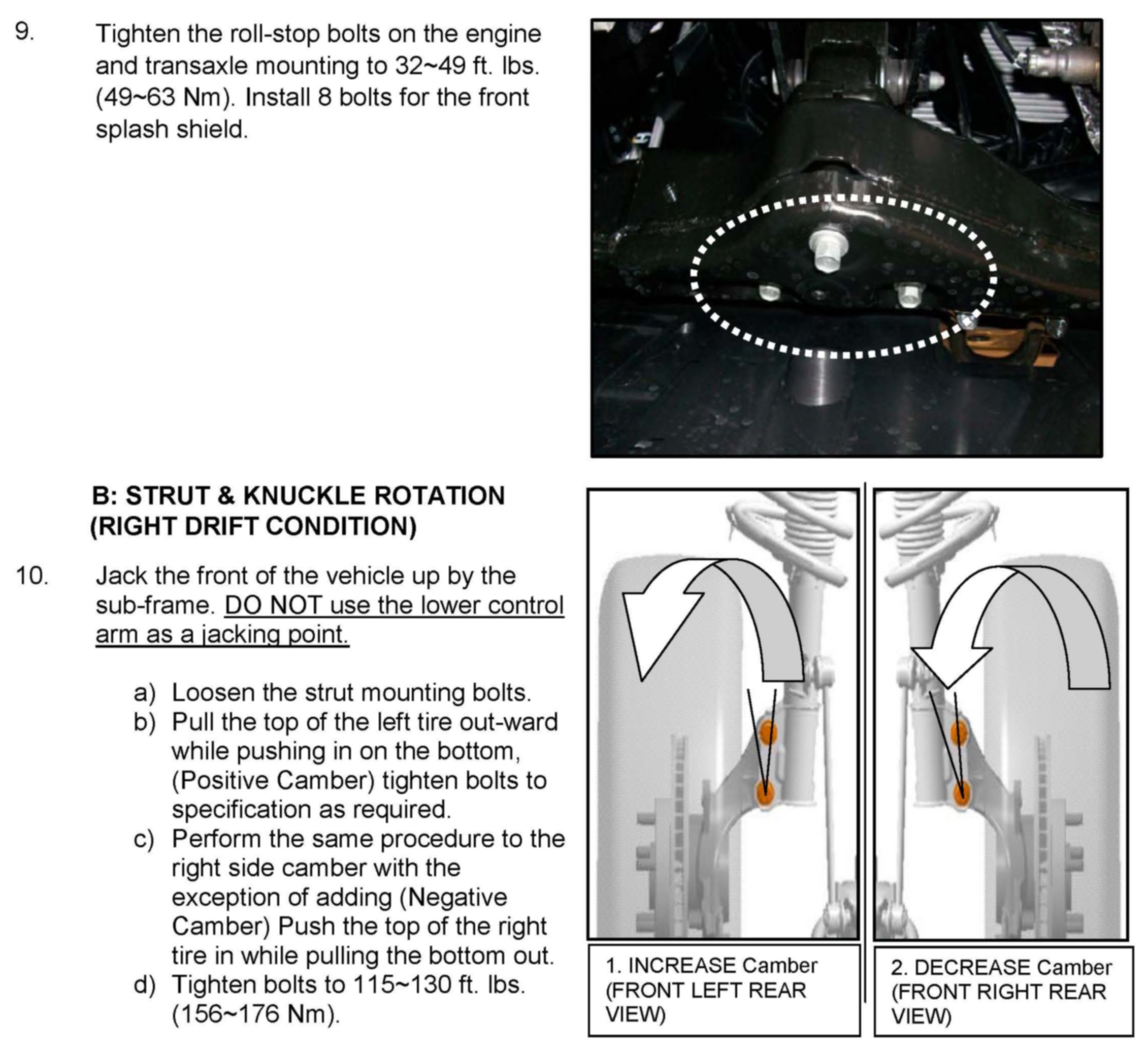 9. Tighten the roll-stop bolts on the engine and transaxle mounting to 32~49 ft. lbs. (49~63 Nm). Install 8 bolts for the front splash shield.

B: STRUT & KNUCKLE ROTATION (RIGHT DRIFT CONDITION)

10. Jack the front of the vehicle up by the sub-frame. DO NOT use the lower control arm as a jacking point.

a) Loosen the strut mounting bolts.
b) Pull the top of the left tire out-ward while pushing in on the bottom, (Positive Camber) tighten bolts to specification as required.
c) Perform the same procedure to the right side camber with the exception of adding (Negative Camber) Push the top of the right tire in while pulling the bottom out.
d) Tighten bolts to 115~130 ft. lbs. (156~176 Nm).

1. INCREASE Camber (FRONT LEFT REAR VIEW)

2. DECREASE Camber (FRONT RIGHT REAR VIEW)