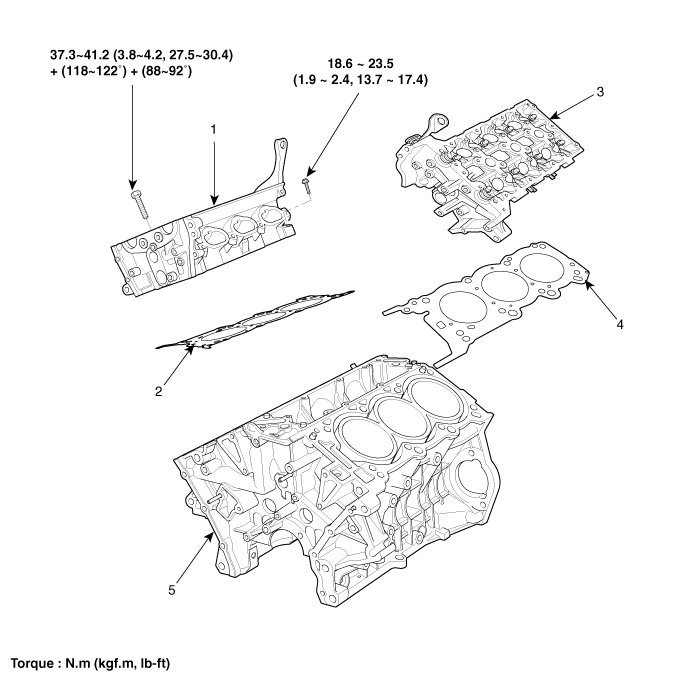 37.3~41.2 (3.8~4.2, 27.5~30.4)
+ (118~122°) + (88~92°)

18.6 ~ 23.5
(1.9 ~ 2.4, 13.7 ~ 17.4)

1

3

4

2

5

Torque : N.m (kgf.m, lb-ft)