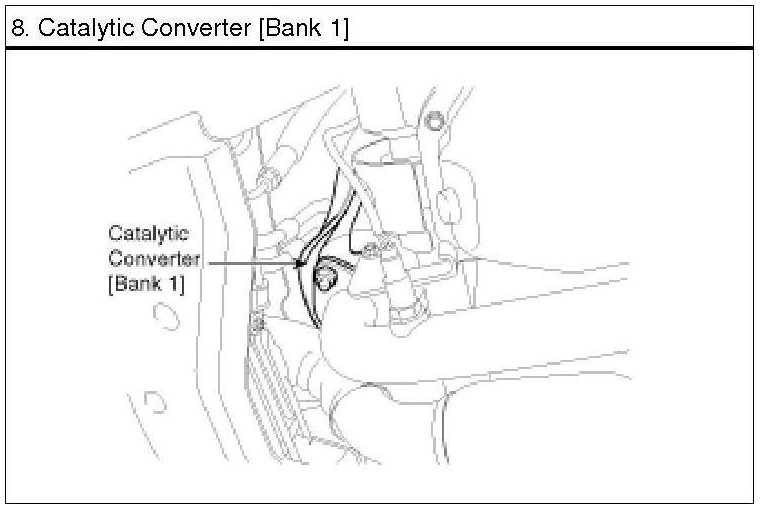 8. Catalytic Converter [Bank 1]

Catalytic Converter [Bank 1]