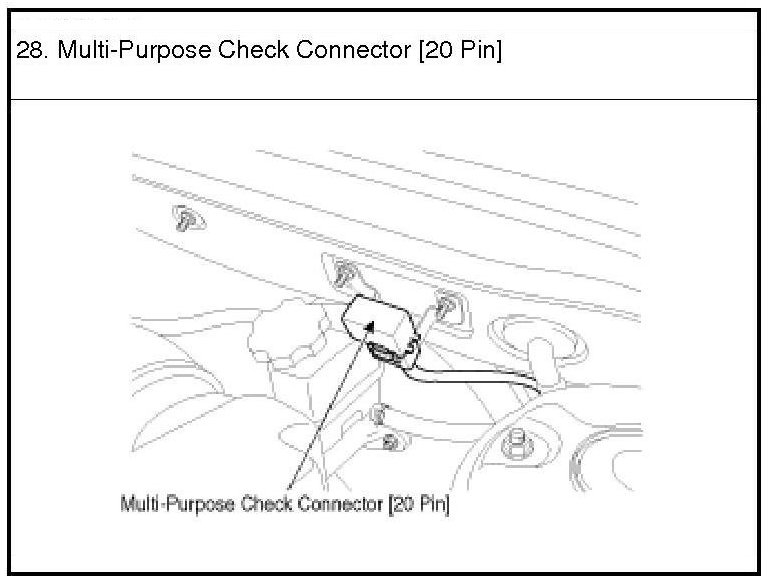 28. Multi-Purpose Check Connector [20 Pin]

Multi-Purpose Check Connector [20 Pin]