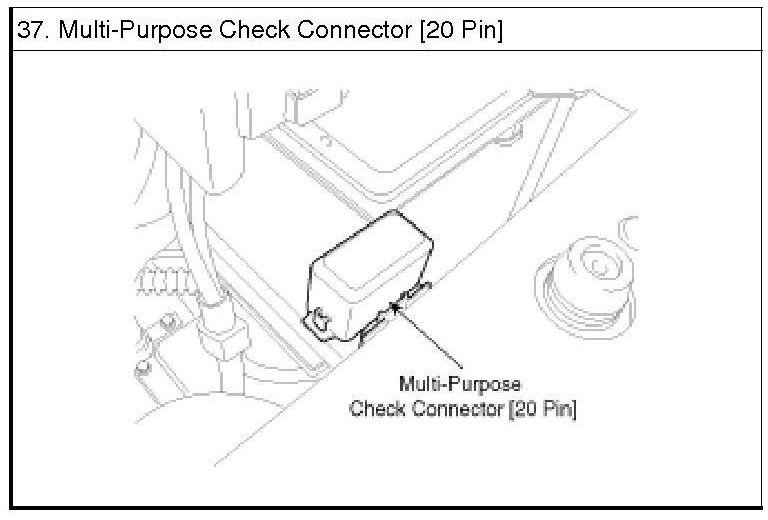 37. Multi-Purpose Check Connector [20 Pin]

Multi-Purpose
Check Connector [20 Pin]