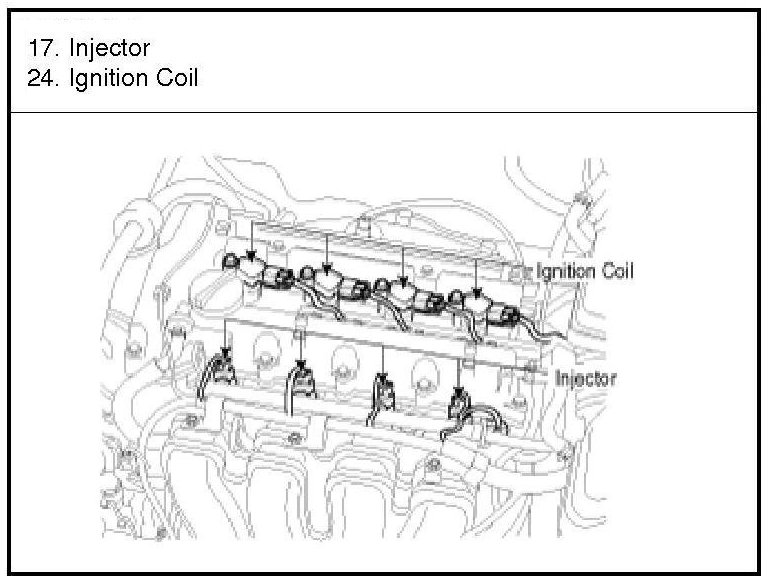 17. Injector
24. Ignition Coil

Ignition Coil

Injector