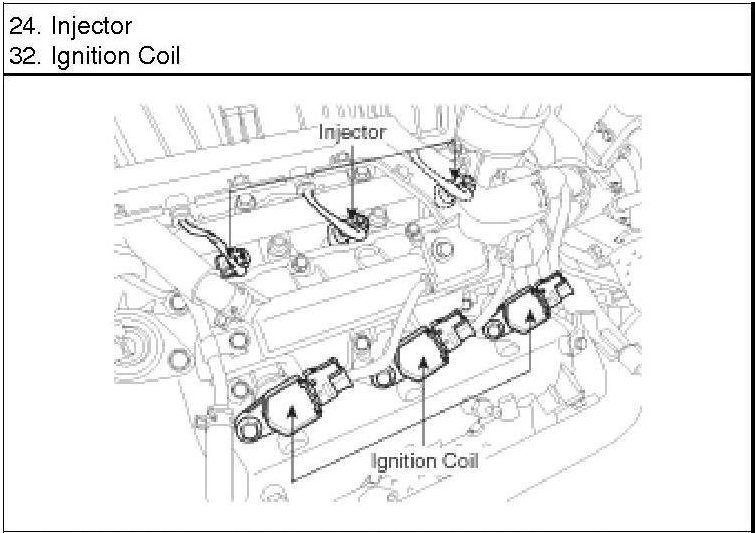 24. Injector
32. Ignition Coil

Injector

Ignition Coil