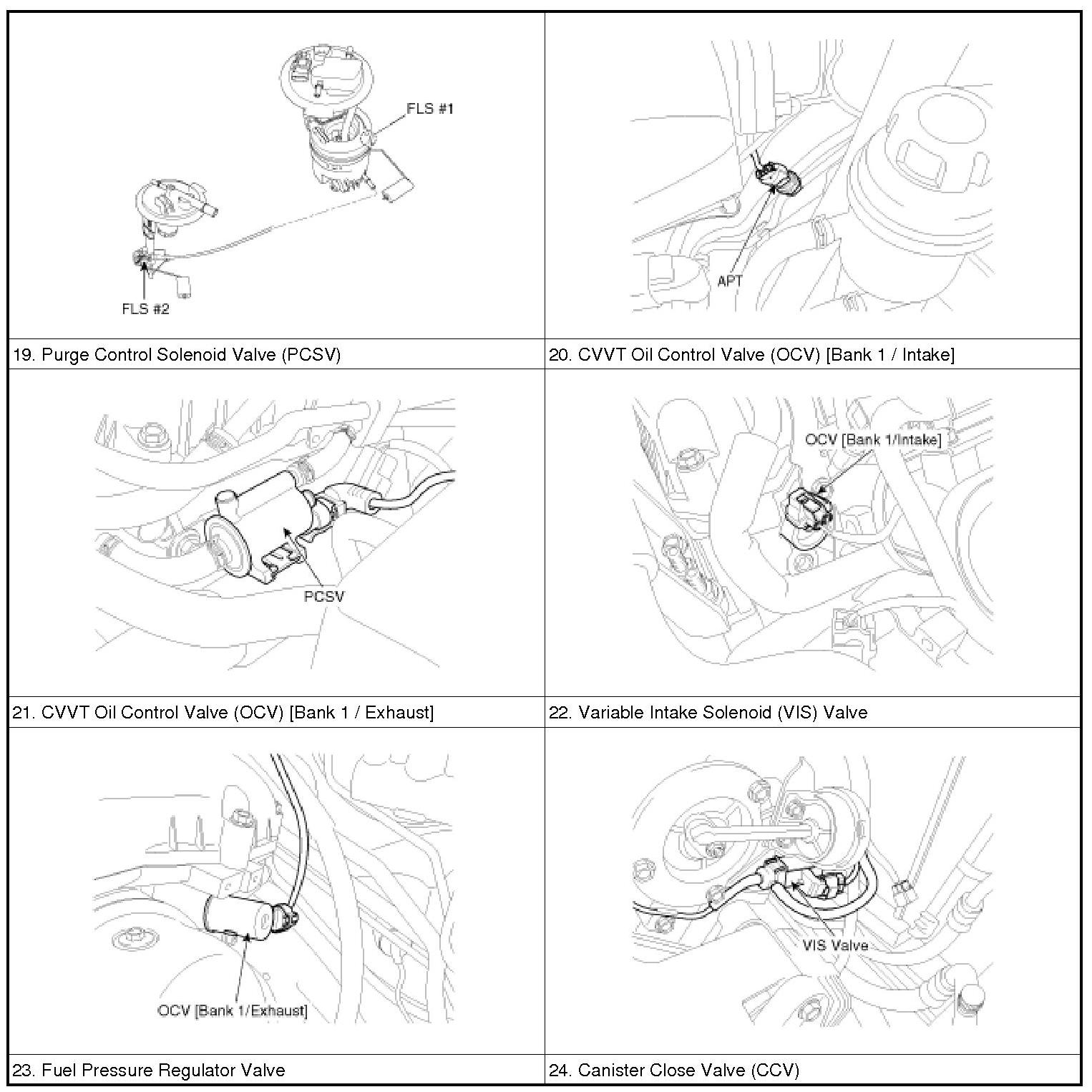 | FLS #1 FLS #2 | APT |
|---|---|
| 19. Purge Control Solenoid Valve (PCSV) | 20. CVVT Oil Control Valve (OCV) [Bank 1 / Intake] |
| PCSV | OCV [Bank 1/Intake] |
| 21. CVVT Oil Control Valve (OCV) [Bank 1 / Exhaust] | 22. Variable Intake Solenoid (VIS) Valve |
| OCV [Bank 1/Exhaust] | VIS Valve |
| 23. Fuel Pressure Regulator Valve | 24. Canister Close Valve (CCV) |