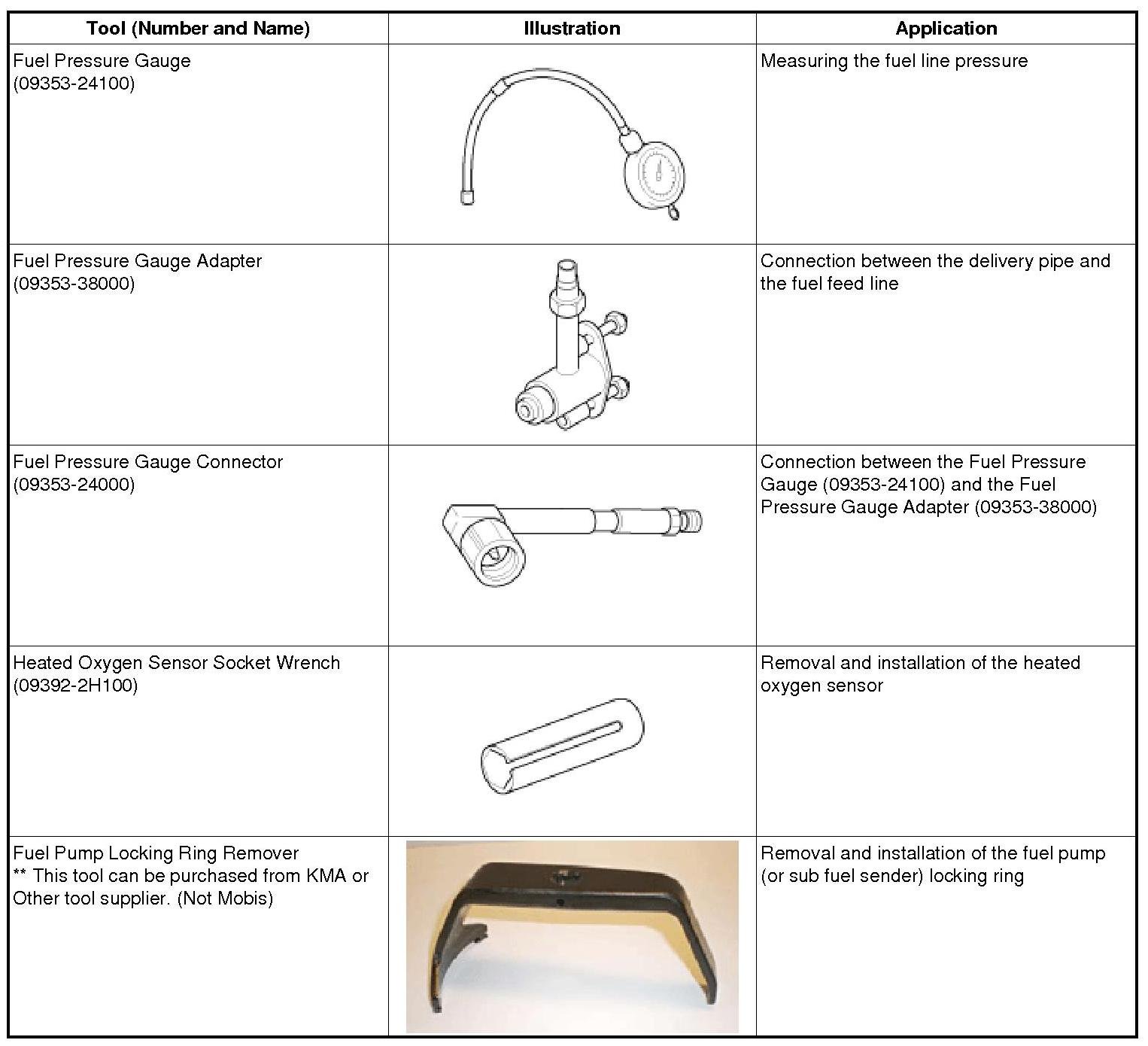 | Tool (Number and Name) | Illustration | Application |
|---|---|---|
| Fuel Pressure Gauge (09353-24100) | | Measuring the fuel line pressure |
| Fuel Pressure Gauge Adapter (09353-38000) | | Connection between the delivery pipe and the fuel feed line |
| Fuel Pressure Gauge Connector (09353-24000) | | Connection between the Fuel Pressure Gauge (09353-24100) and the Fuel Pressure Gauge Adapter (09353-38000) |
| Heated Oxygen Sensor Socket Wrench (09392-2H100) | | Removal and installation of the heated oxygen sensor |
| Fuel Pump Locking Ring Remover ** This tool can be purchased from KMA or Other tool supplier. (Not Mobis) | | Removal and installation of the fuel pump (or sub fuel sender) locking ring |