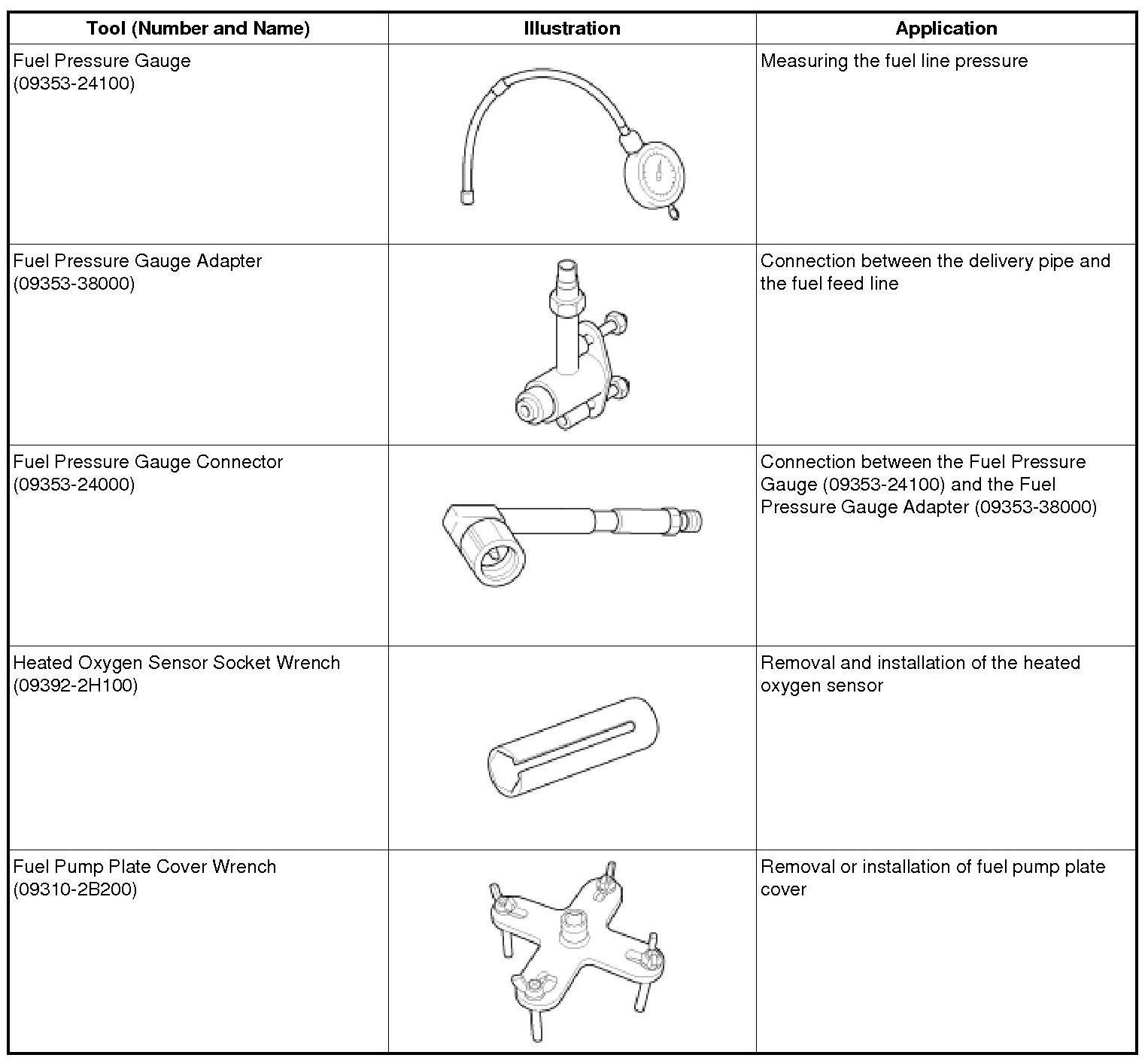 | Tool (Number and Name) | Illustration | Application |
|---|---|---|
| Fuel Pressure Gauge (09353-24100) | | Measuring the fuel line pressure |
| Fuel Pressure Gauge Adapter (09353-38000) | | Connection between the delivery pipe and the fuel feed line |
| Fuel Pressure Gauge Connector (09353-24000) | | Connection between the Fuel Pressure Gauge (09353-24100) and the Fuel Pressure Gauge Adapter (09353-38000) |
| Heated Oxygen Sensor Socket Wrench (09392-2H100) | | Removal and installation of the heated oxygen sensor |
| Fuel Pump Plate Cover Wrench (09310-2B200) | | Removal or installation of fuel pump plate cover |