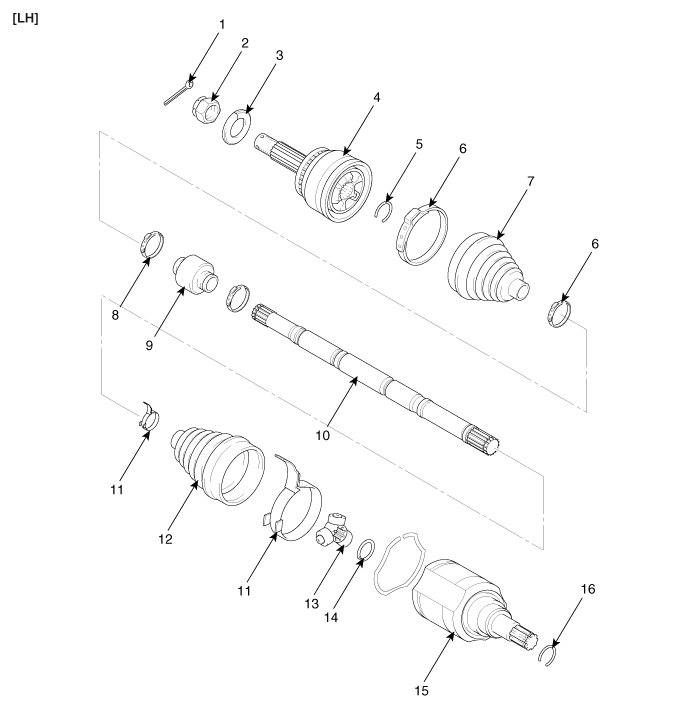 [LH]

1
2
3
4
5
6
7
6
8
9
10
11
12
11
13
14
15
16