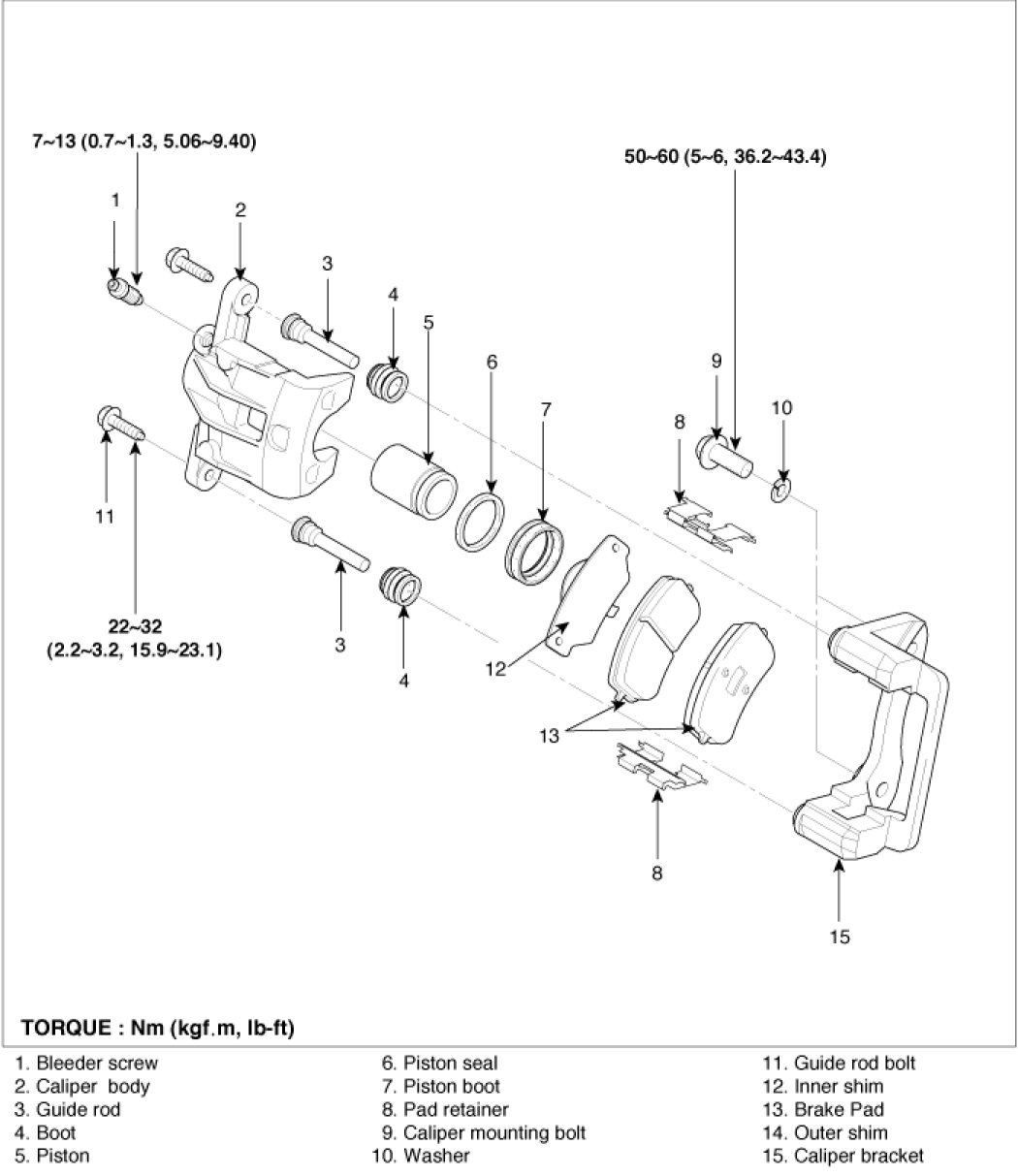 7~13 (0.7~1.3, 5.06~9.40)

50~60 (5~6, 36.2~43.4)

1

2

3

4

5

6

7

9

10

8

11

22~32
(2.2~3.2, 15.9~23.1)

3

4

12

13

8

15

TORQUE : Nm (kgf.m, lb-ft)

1. Bleeder screw
2. Caliper body
3. Guide rod
4. Boot
5. Piston

6. Piston seal
7. Piston boot
8. Pad retainer
9. Caliper mounting bolt
10. Washer

11. Guide rod bolt
12. Inner shim
13. Brake Pad
14. Outer shim
15. Caliper bracket