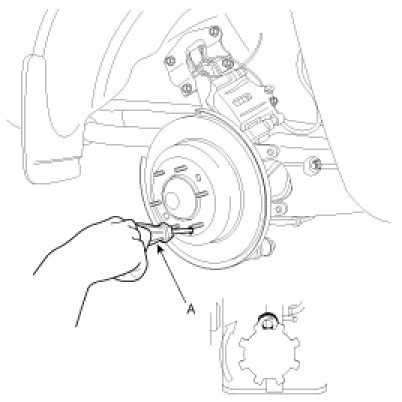 A