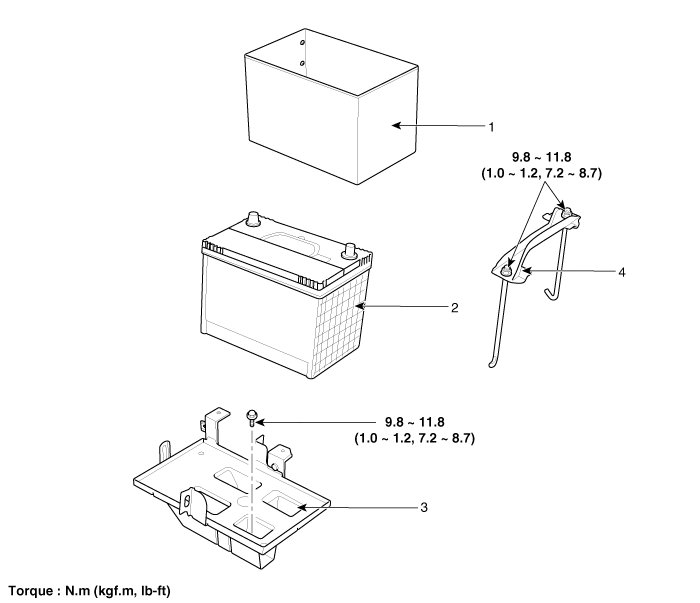 1

9.8 ~ 11.8
(1.0 ~ 1.2, 7.2 ~ 8.7)

4

2

9.8 ~ 11.8
(1.0 ~ 1.2, 7.2 ~ 8.7)

3

Torque : N.m (kgf.m, lb-ft)