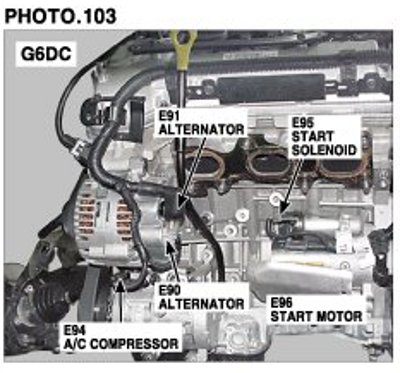 PHOTO.103

G6DC

E91
ALTERNATOR

E95
START
SOLENOID

E90
ALTERNATOR

E96
START MOTOR

E94
A/C COMPRESSOR