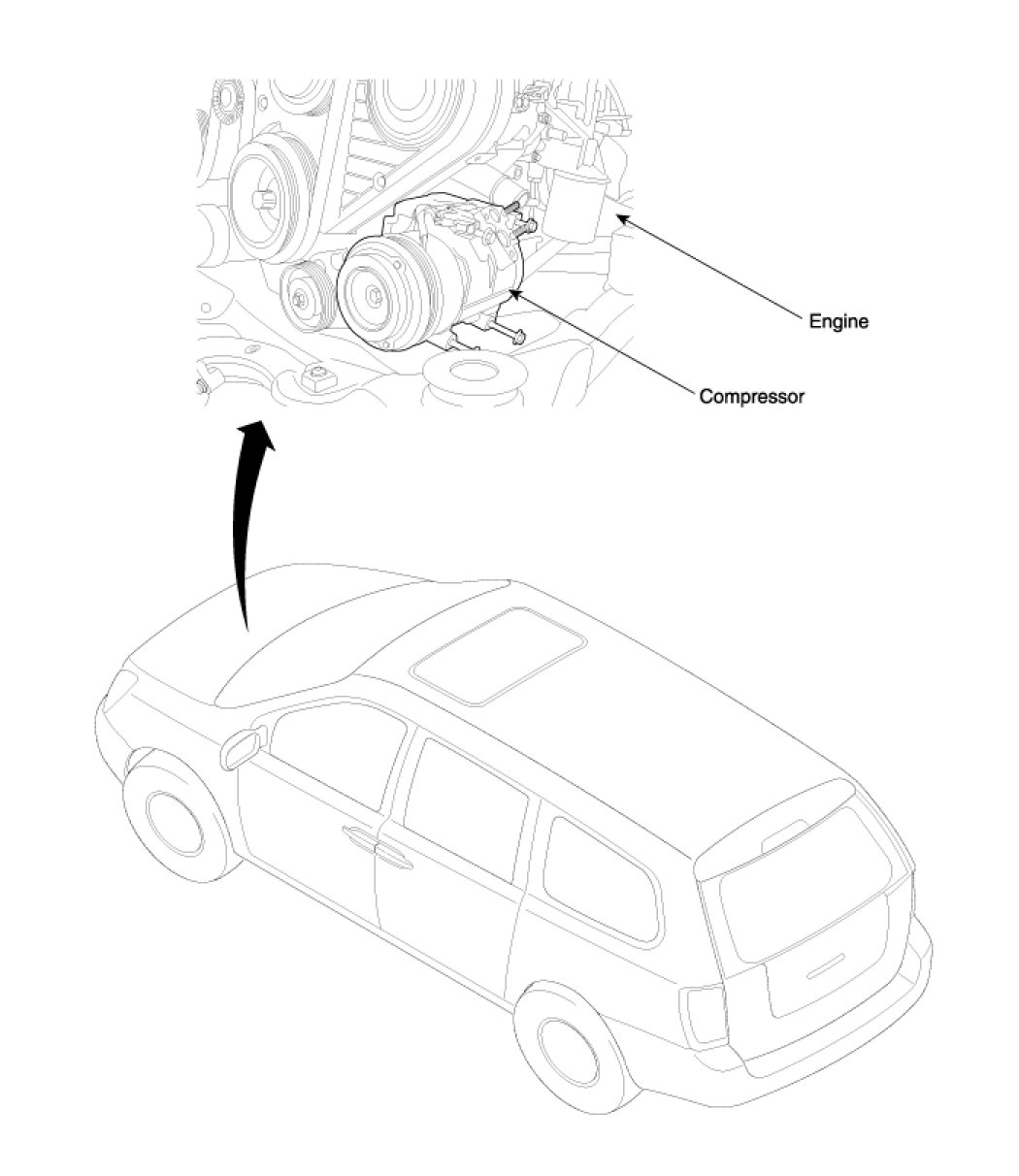 Engine

Compressor