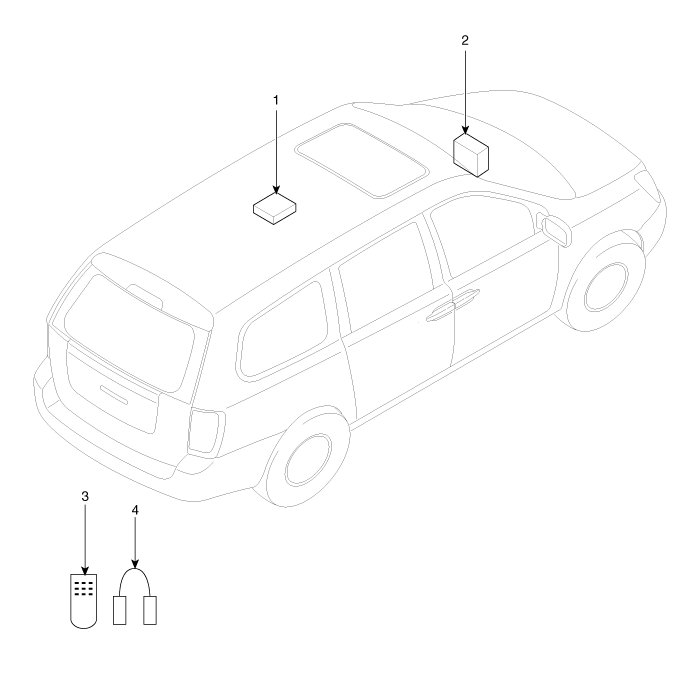 1
2
3
4