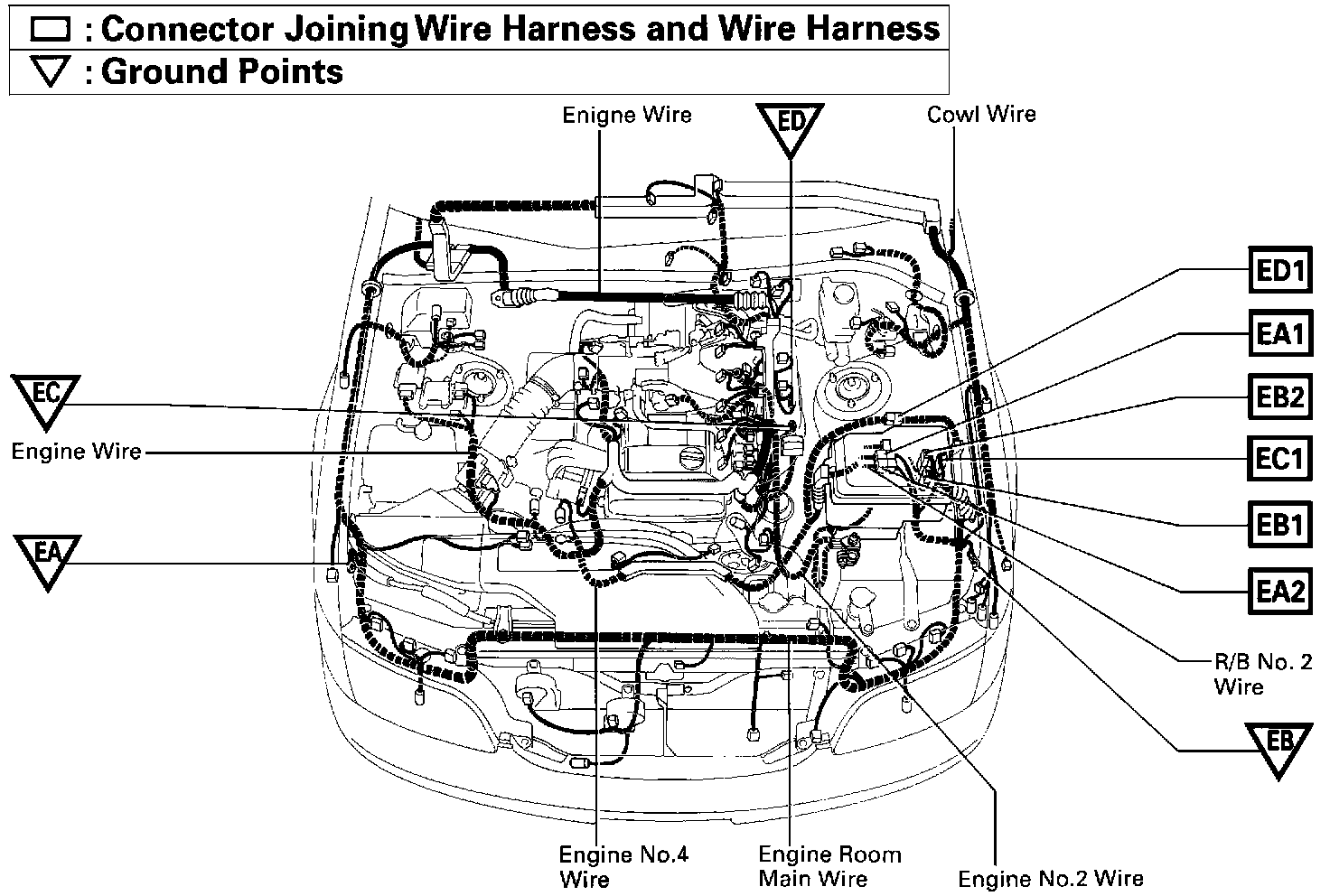 : Connector Joining Wire Harness and Wire Harness
: Ground Points

Enigne Wire
ED
Cowl Wire
ED1
EA1
EB2
EC1
EB1
EA2
EC
Engine Wire
EA
R/B No. 2 Wire
EB
Engine No.4 Wire
Engine Room Main Wire
Engine No.2 Wire