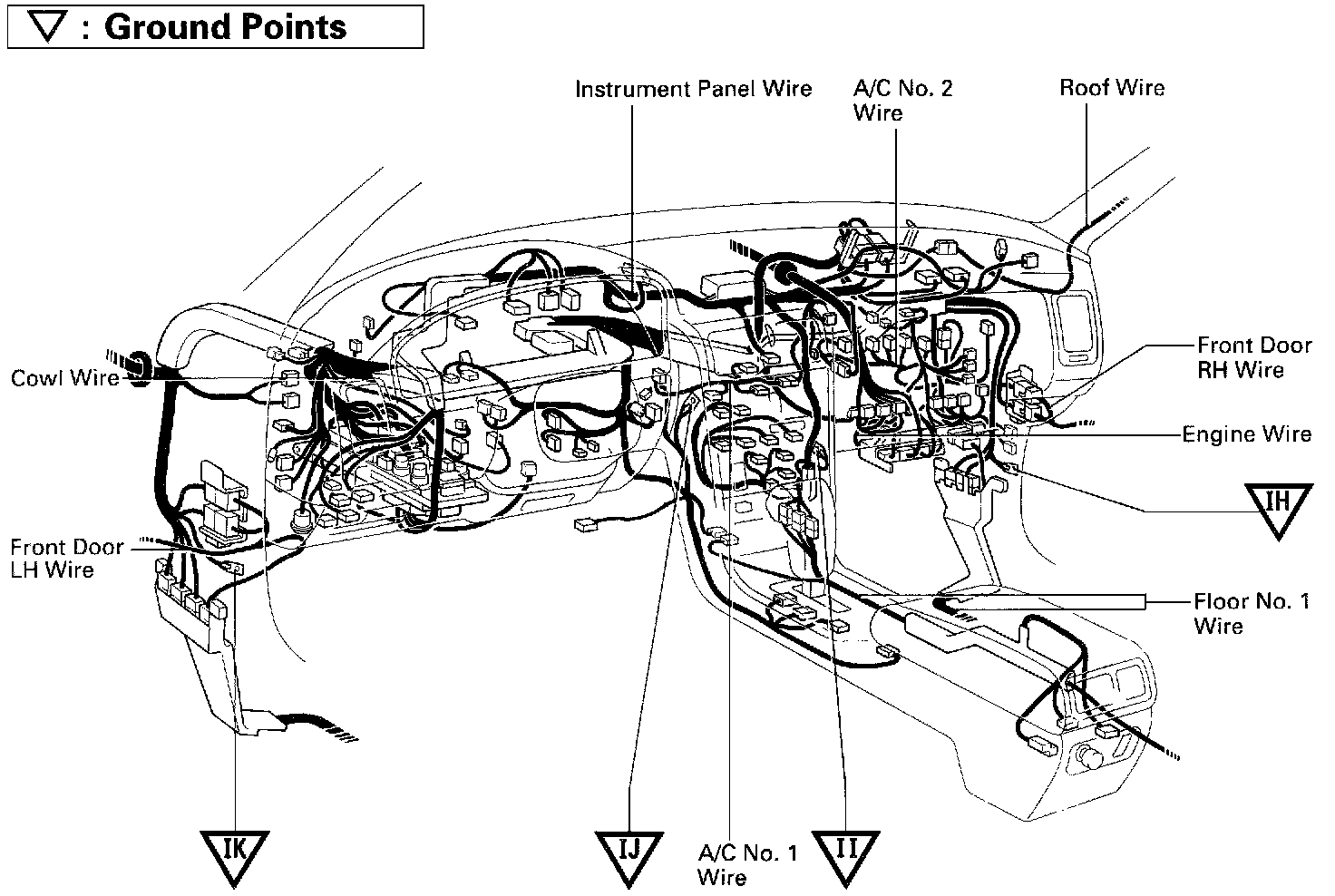 ▽ : Ground Points

Instrument Panel Wire

A/C No. 2 Wire

Roof Wire

Cowl Wire

Front Door RH Wire

Engine Wire

IH

Front Door LH Wire

Floor No. 1 Wire

IK

IJ

A/C No. 1 Wire

II