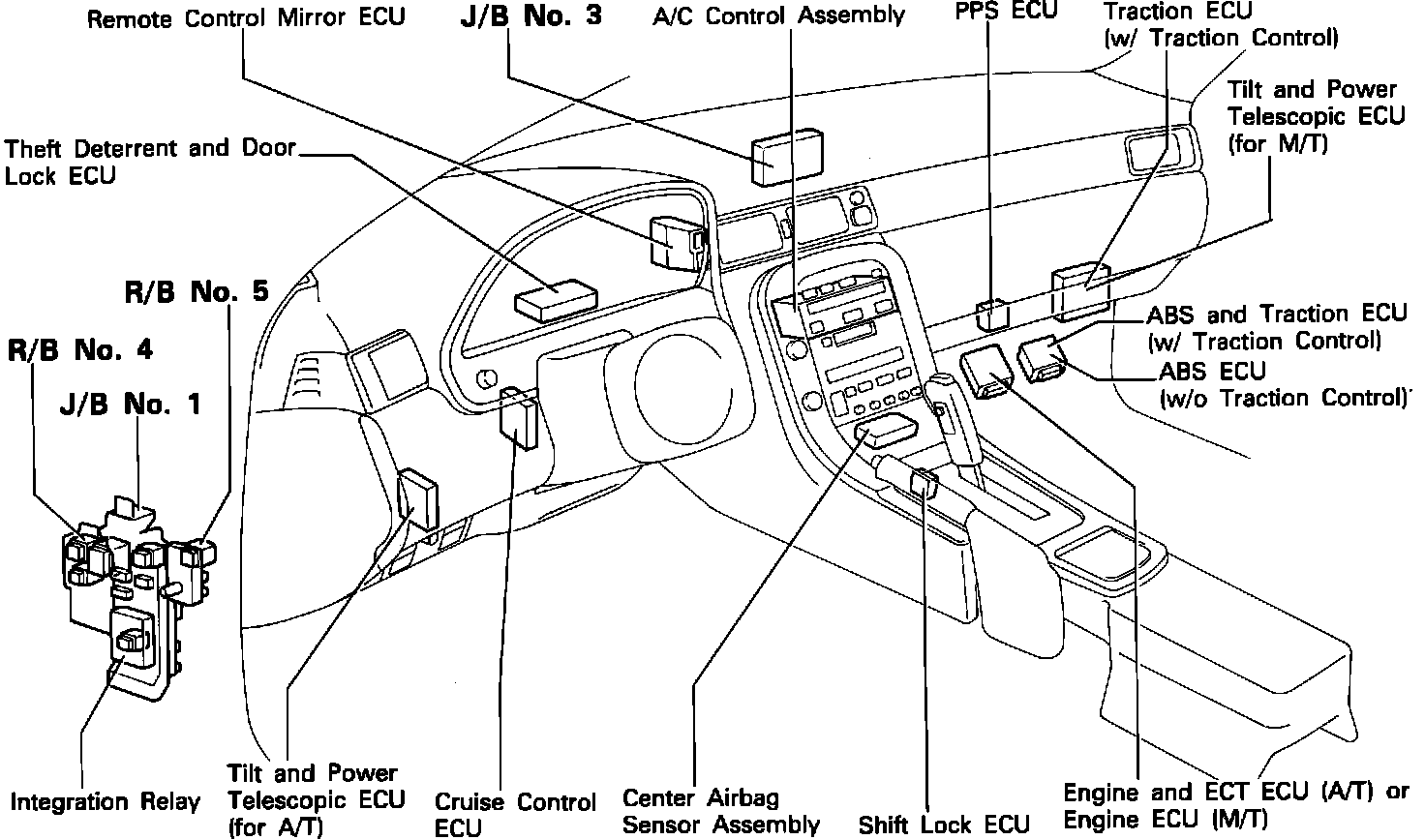 Remote Control Mirror ECU

J/B No. 3

A/C Control Assembly

PPS ECU

Traction ECU (w/ Traction Control)

Tilt and Power Telescopic ECU (for M/T)

Theft Deterrent and Door Lock ECU

R/B No. 5

R/B No. 4

J/B No. 1

ABS and Traction ECU (w/ Traction Control)

ABS ECU (w/o Traction Control)

Integration Relay

Tilt and Power Telescopic ECU (for A/T)

Cruise Control ECU

Center Airbag Sensor Assembly

Shift Lock ECU

Engine and ECT ECU (A/T) or Engine ECU (M/T)