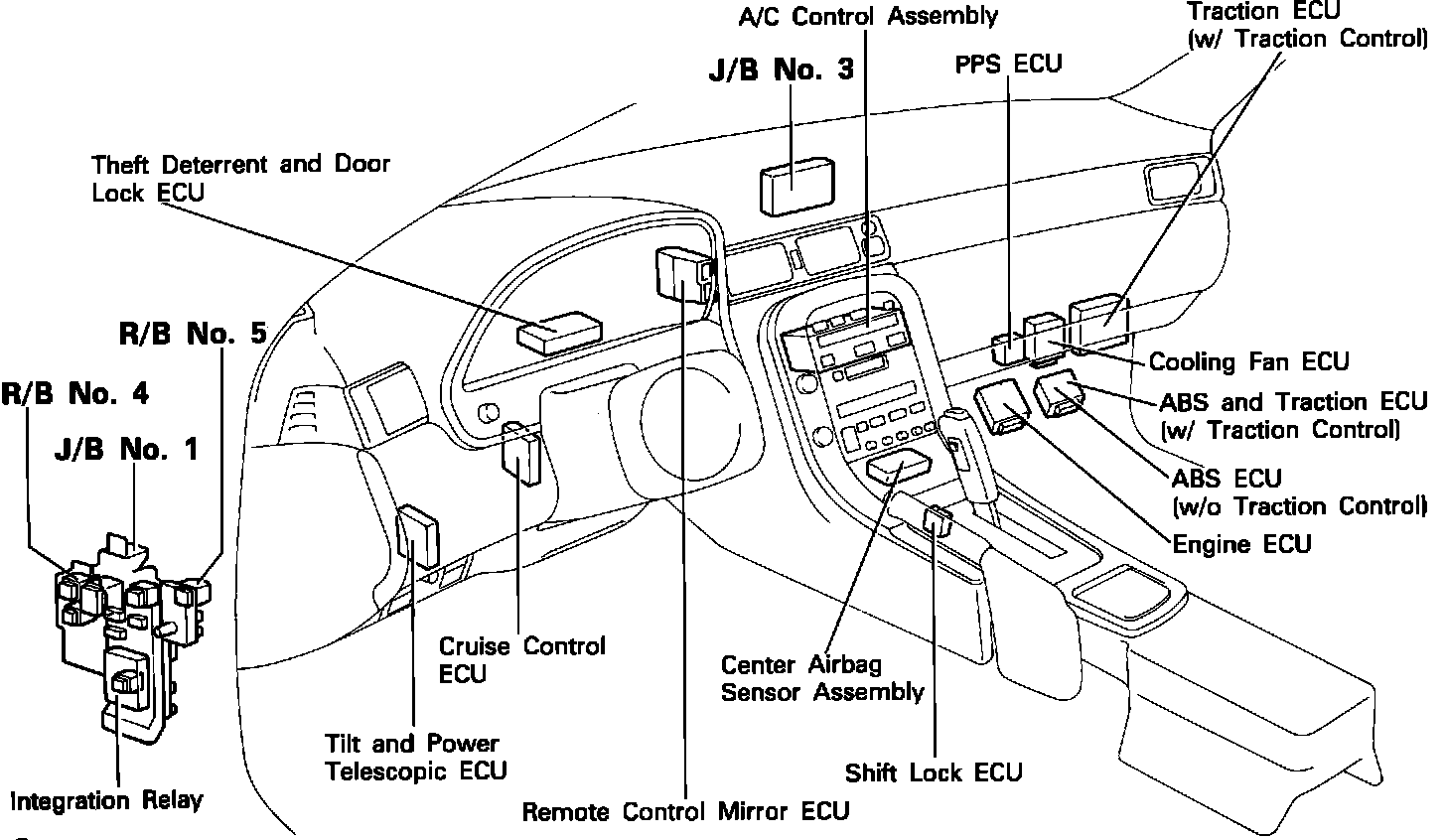 A/C Control Assembly

Traction ECU (w/ Traction Control)

J/B No. 3

PPS ECU

Theft Deterrent and Door Lock ECU

R/B No. 5

R/B No. 4

J/B No. 1

Cooling Fan ECU

ABS and Traction ECU (w/ Traction Control)

ABS ECU (w/o Traction Control)

Engine ECU

Cruise Control ECU

Center Airbag Sensor Assembly

Tilt and Power Telescopic ECU

Shift Lock ECU

Integration Relay

Remote Control Mirror ECU