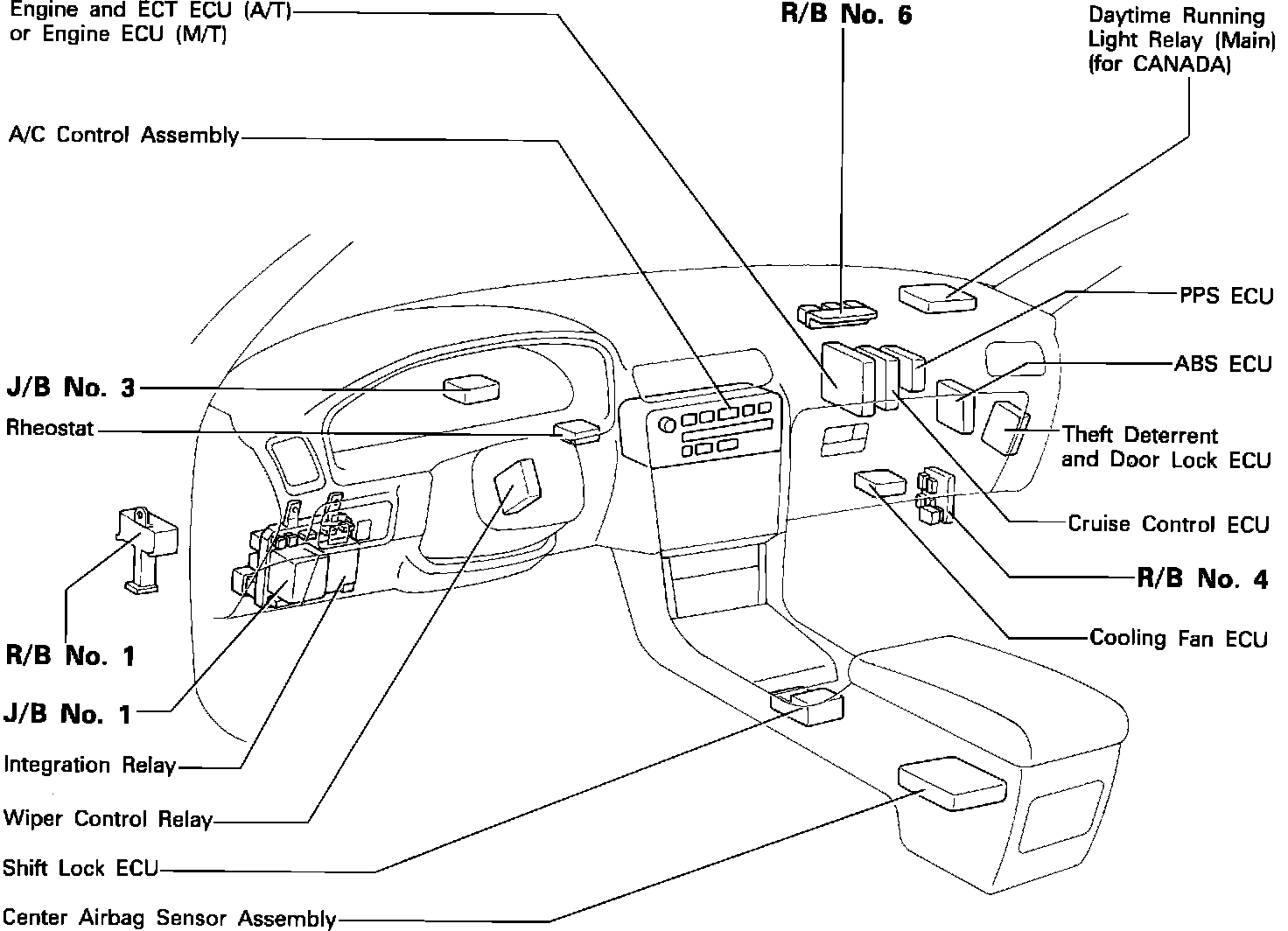 Engine and ECT ECU (A/T) or Engine ECU (M/T)

R/B No. 6

Daytime Running Light Relay (Main) (for CANADA)

A/C Control Assembly

PPS ECU

ABS ECU

J/B No. 3

Rheostat

Theft Deterrent and Door Lock ECU

Cruise Control ECU

R/B No. 4

Cooling Fan ECU

R/B No. 1

J/B No. 1

Integration Relay

Wiper Control Relay

Shift Lock ECU

Center Airbag Sensor Assembly