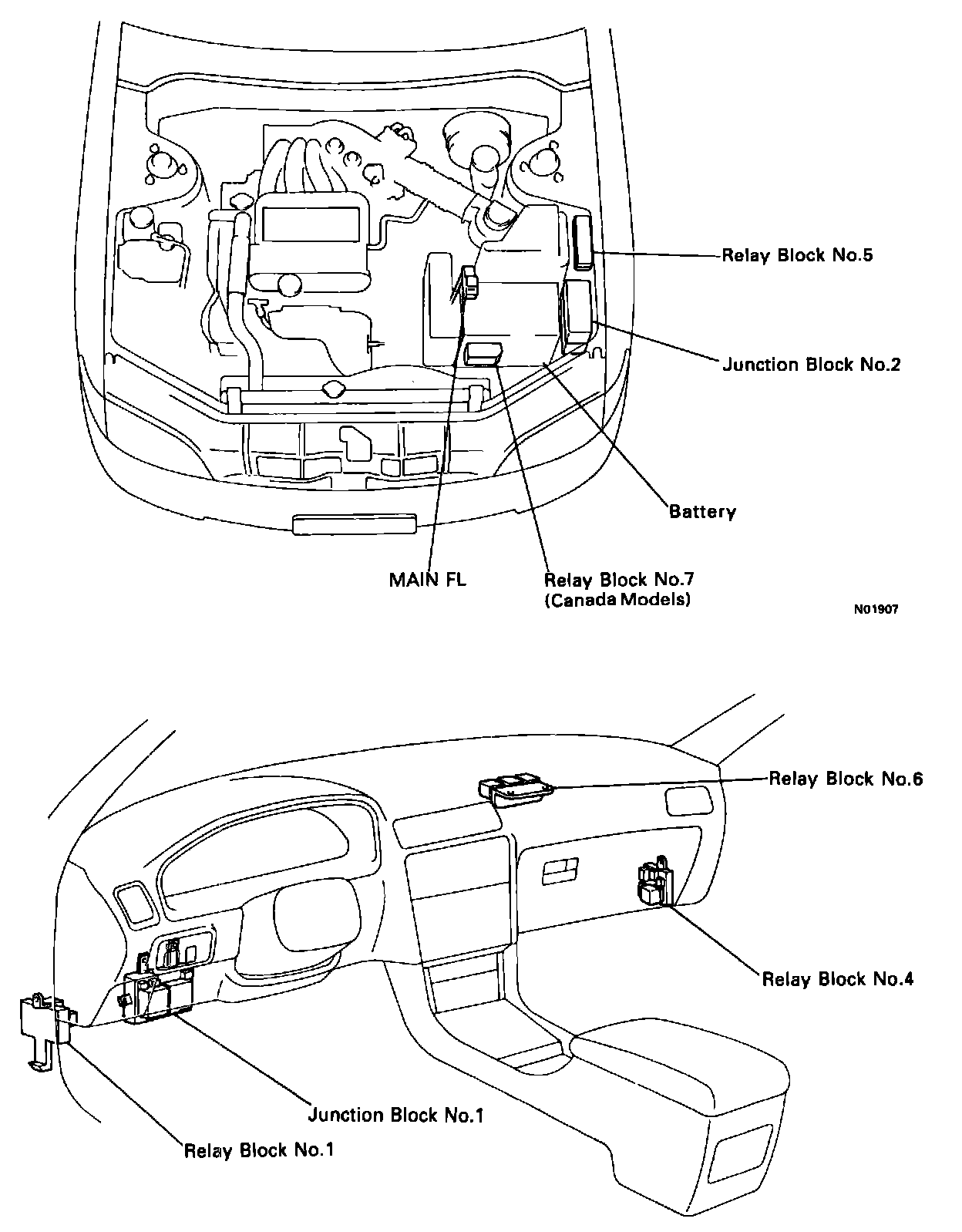 Relay Block No.5

Junction Block No.2

Battery

MAIN FL

Relay Block No.7
(Canada Models)

N01907

Relay Block No.6

Relay Block No.4

Junction Block No.1

Relay Block No.1