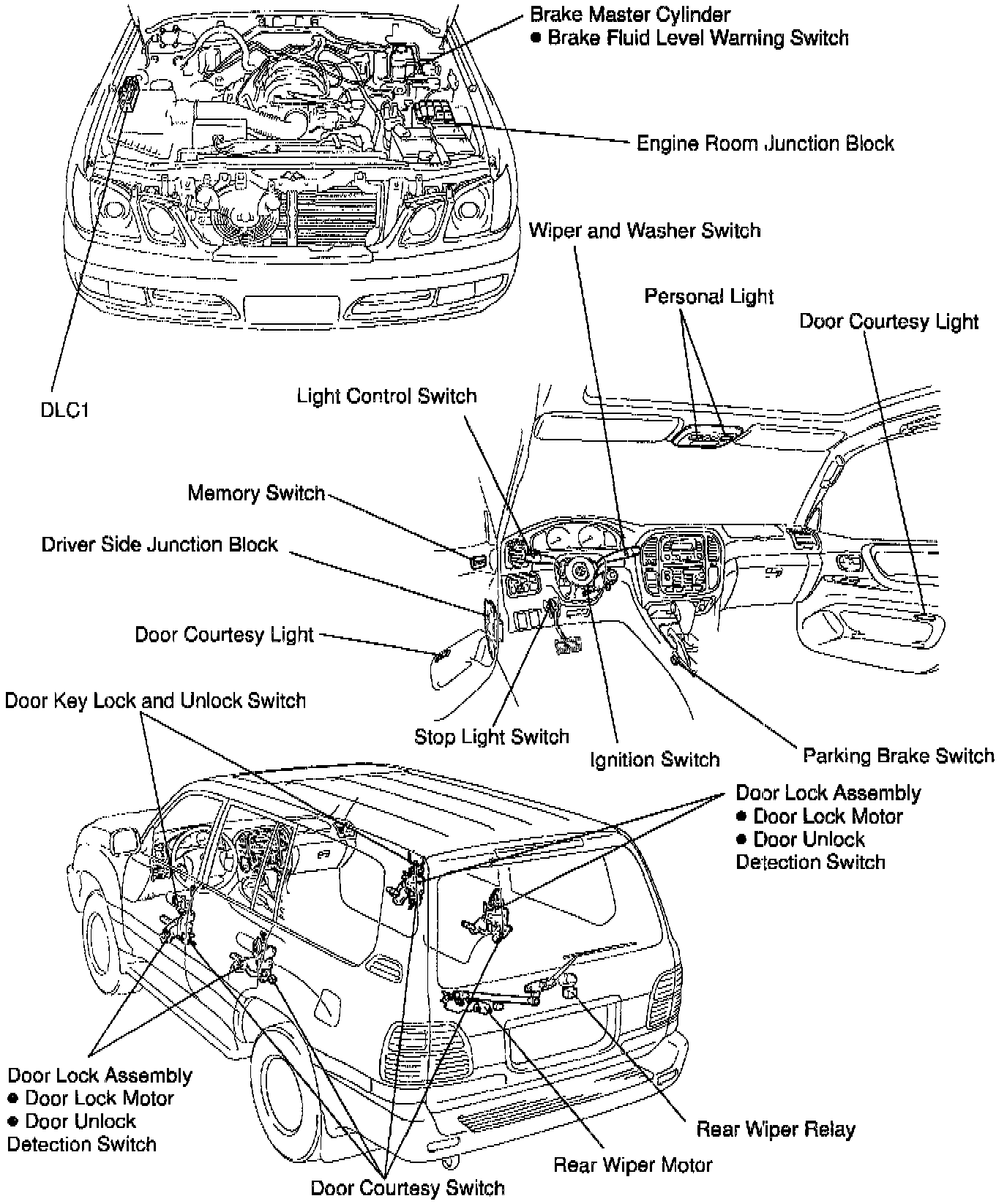 Brake Master Cylinder
● Brake Fluid Level Warning Switch

Engine Room Junction Block

Wiper and Washer Switch

Personal Light

Door Courtesy Light

DLC1

Light Control Switch

Memory Switch

Driver Side Junction Block

Door Courtesy Light

Door Key Lock and Unlock Switch

Stop Light Switch

Ignition Switch

Parking Brake Switch

Door Lock Assembly
● Door Lock Motor
● Door Unlock Detection Switch

Door Lock Assembly
● Door Lock Motor
● Door Unlock Detection Switch

Rear Wiper Relay

Rear Wiper Motor

Door Courtesy Switch