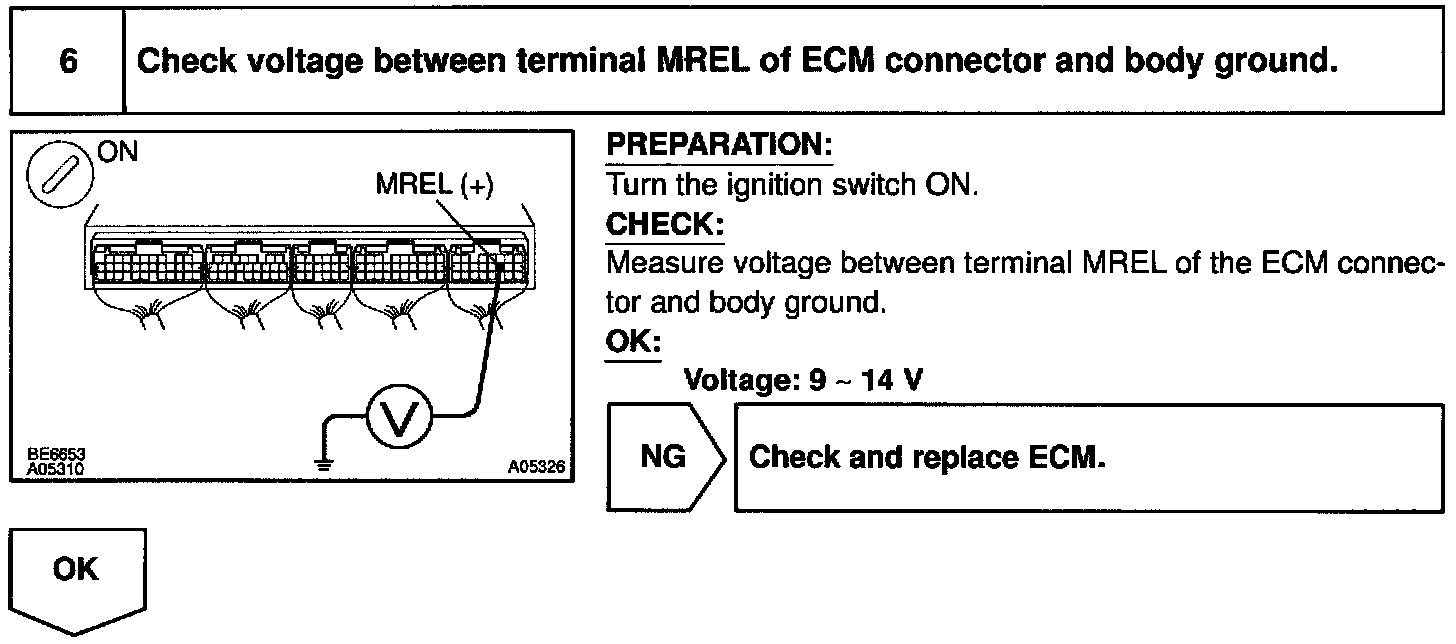 6 Check voltage between terminal MREL of ECM connector and body ground.

ON
MREL (+)
V
BE6653
A05310
A05326

PREPARATION:
Turn the ignition switch ON.
CHECK:
Measure voltage between terminal MREL of the ECM connector and body ground.
OK:
Voltage: 9 ~ 14 V

NG
Check and replace ECM.

OK