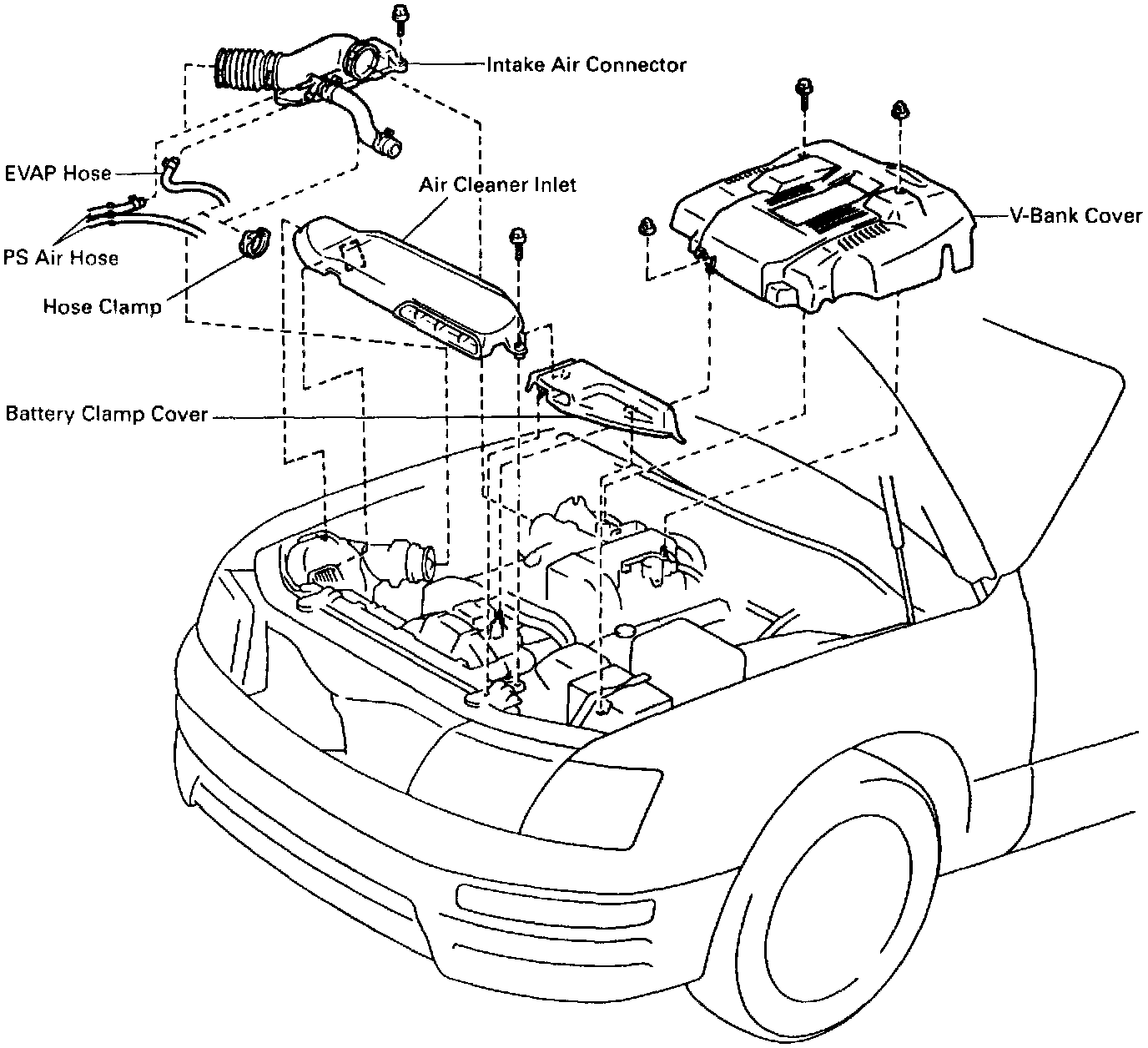 Intake Air Connector
EVAP Hose
Air Cleaner Inlet
V-Bank Cover
PS Air Hose
Hose Clamp
Battery Clamp Cover