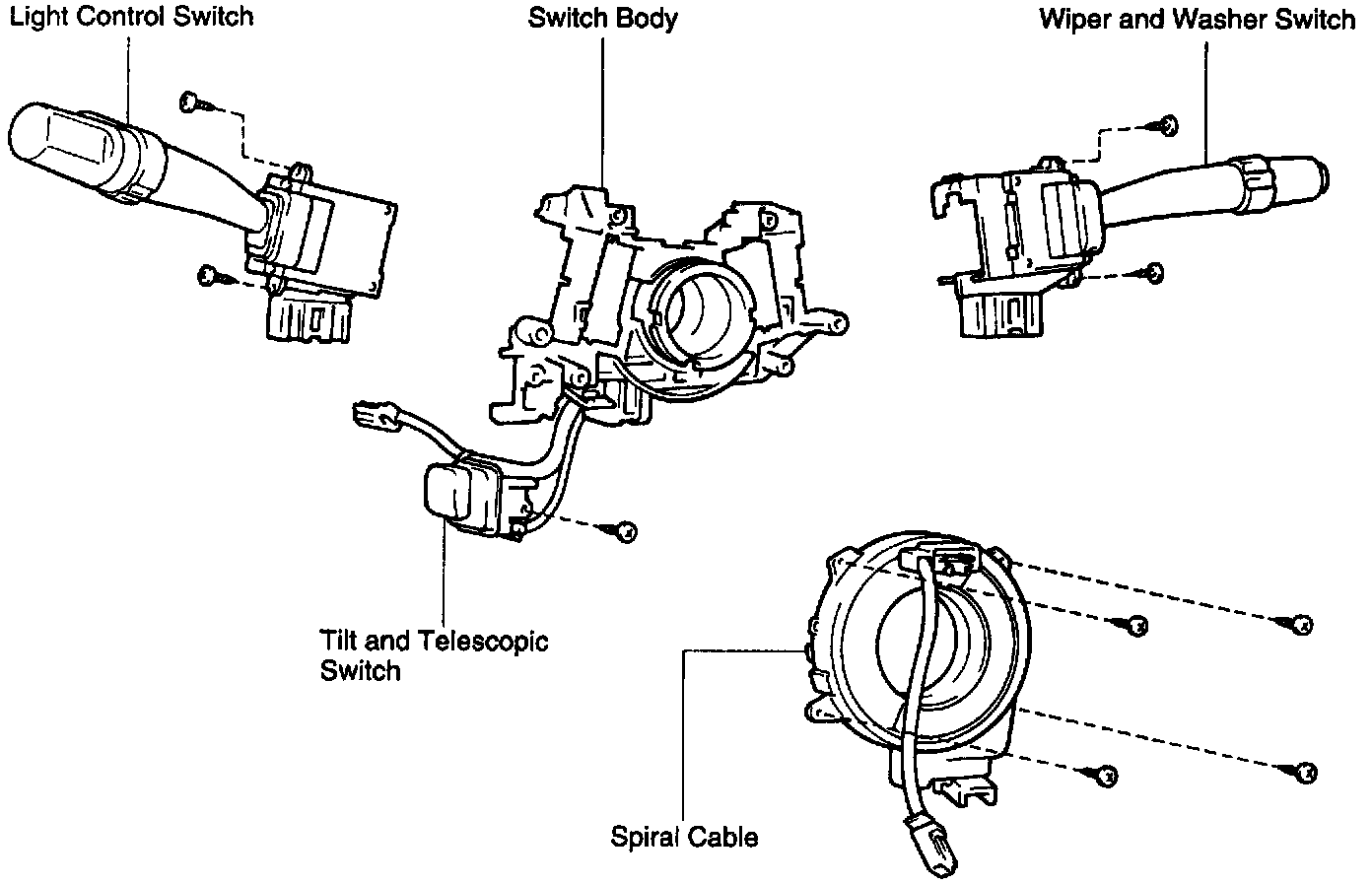 Light Control Switch

Switch Body

Wiper and Washer Switch

Tilt and Telescopic Switch

Spiral Cable