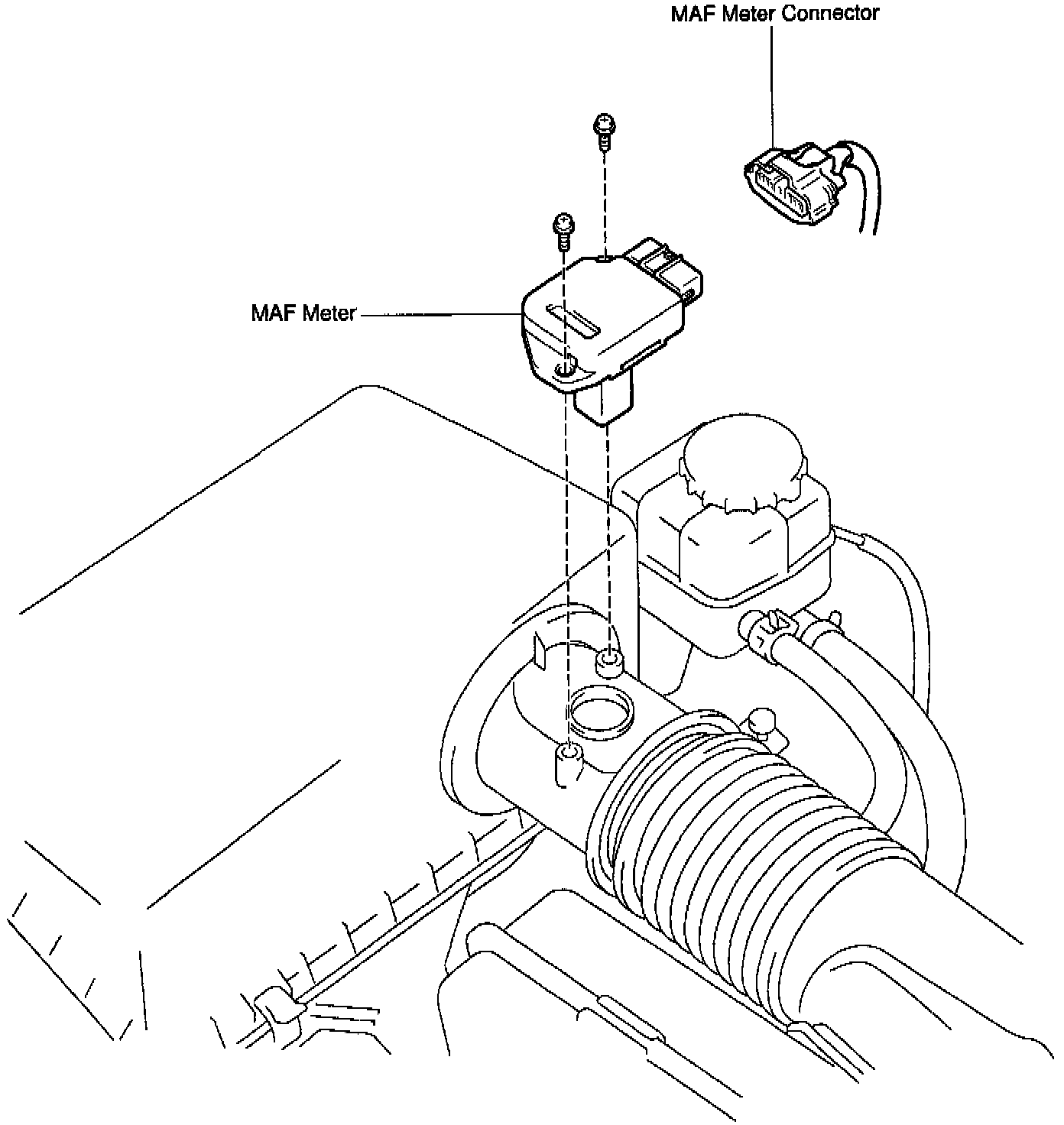 MAF Meter Connector

MAF Meter