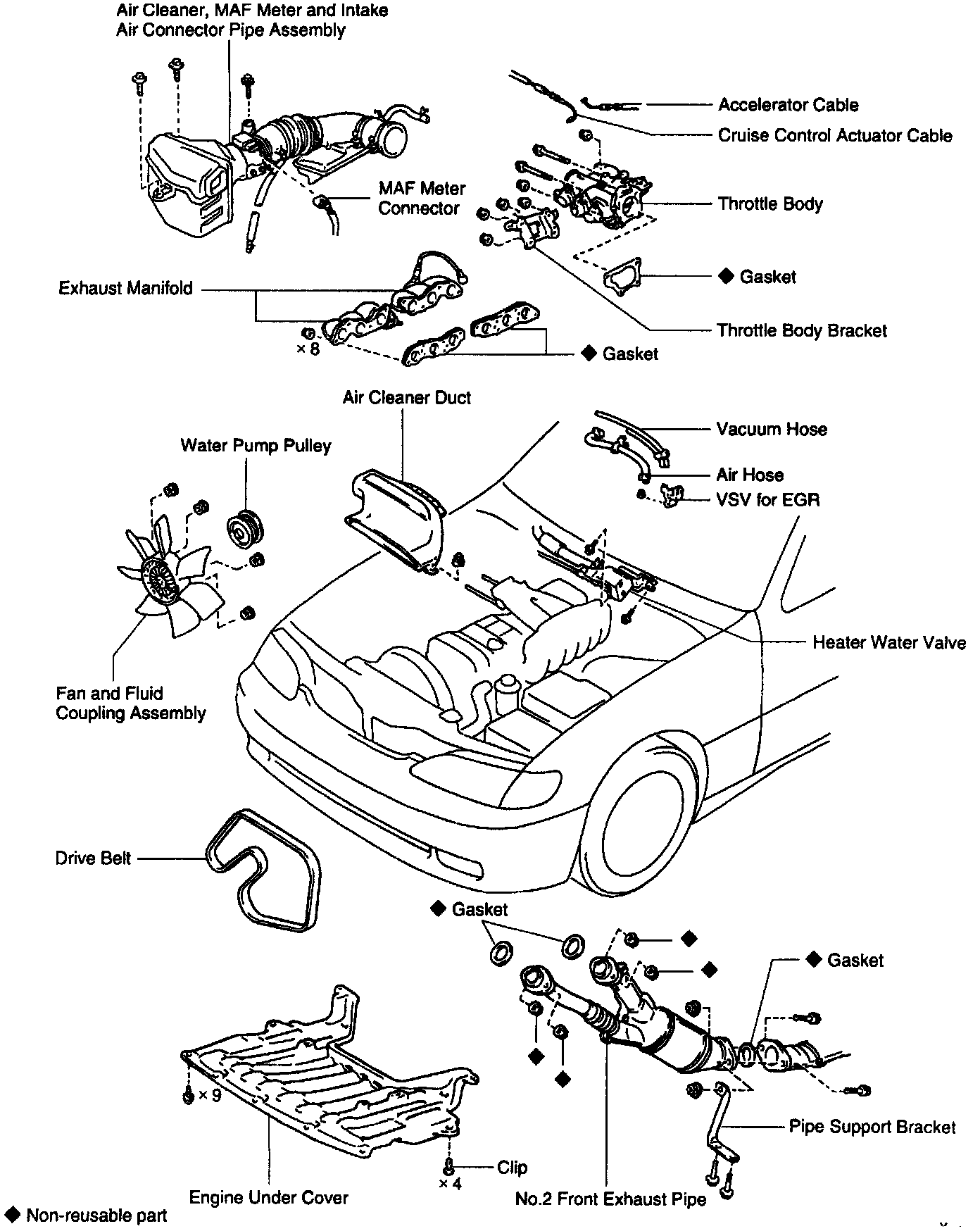 Air Cleaner, MAF Meter and Intake Air Connector Pipe Assembly

Accelerator Cable

Cruise Control Actuator Cable

MAF Meter Connector

Throttle Body

◆ Gasket

Exhaust Manifold

Throttle Body Bracket

× 8

◆ Gasket

Air Cleaner Duct

Vacuum Hose

Water Pump Pulley

Air Hose

VSV for EGR

Heater Water Valve

Fan and Fluid Coupling Assembly

Drive Belt

◆ Gasket

◆

◆

◆ Gasket

◆

◆

× 9

Pipe Support Bracket

Clip

× 4

Engine Under Cover

No.2 Front Exhaust Pipe

◆ Non-reusable part