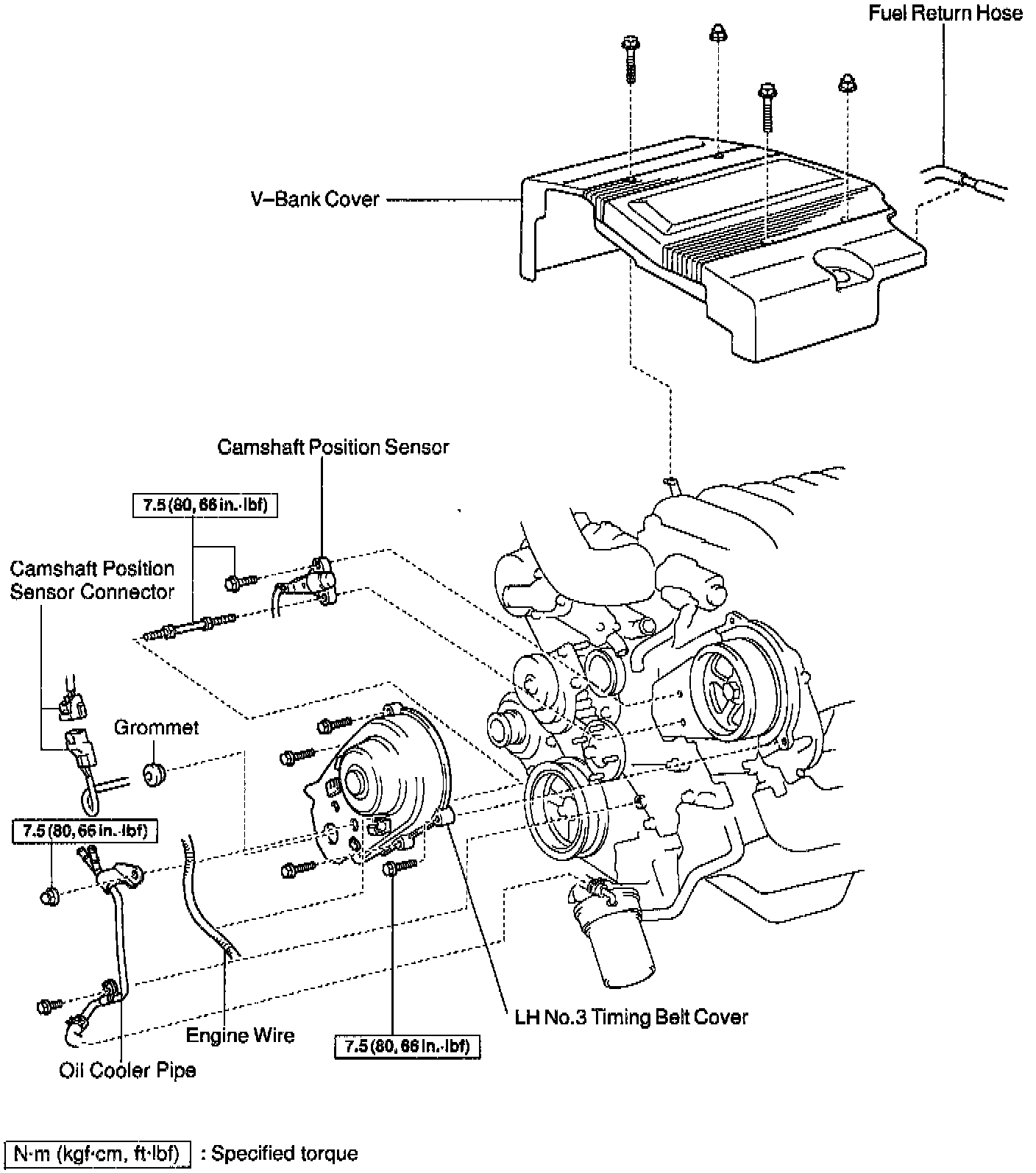 Fuel Return Hose

V–Bank Cover

Camshaft Position Sensor

7.5 (80, 66 in.·lbf)

Camshaft Position Sensor Connector

Grommet

7.5 (80, 66 in.·lbf)

Engine Wire

Oil Cooler Pipe

7.5 (80, 66 in.·lbf)

LH No.3 Timing Belt Cover

N·m (kgf·cm, ft·lbf) : Specified torque