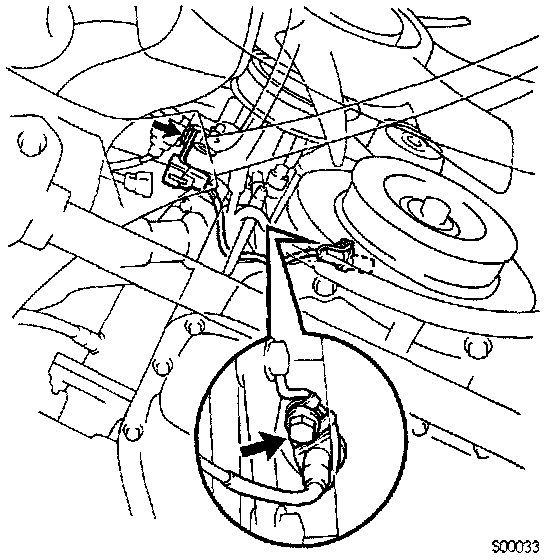 S00033