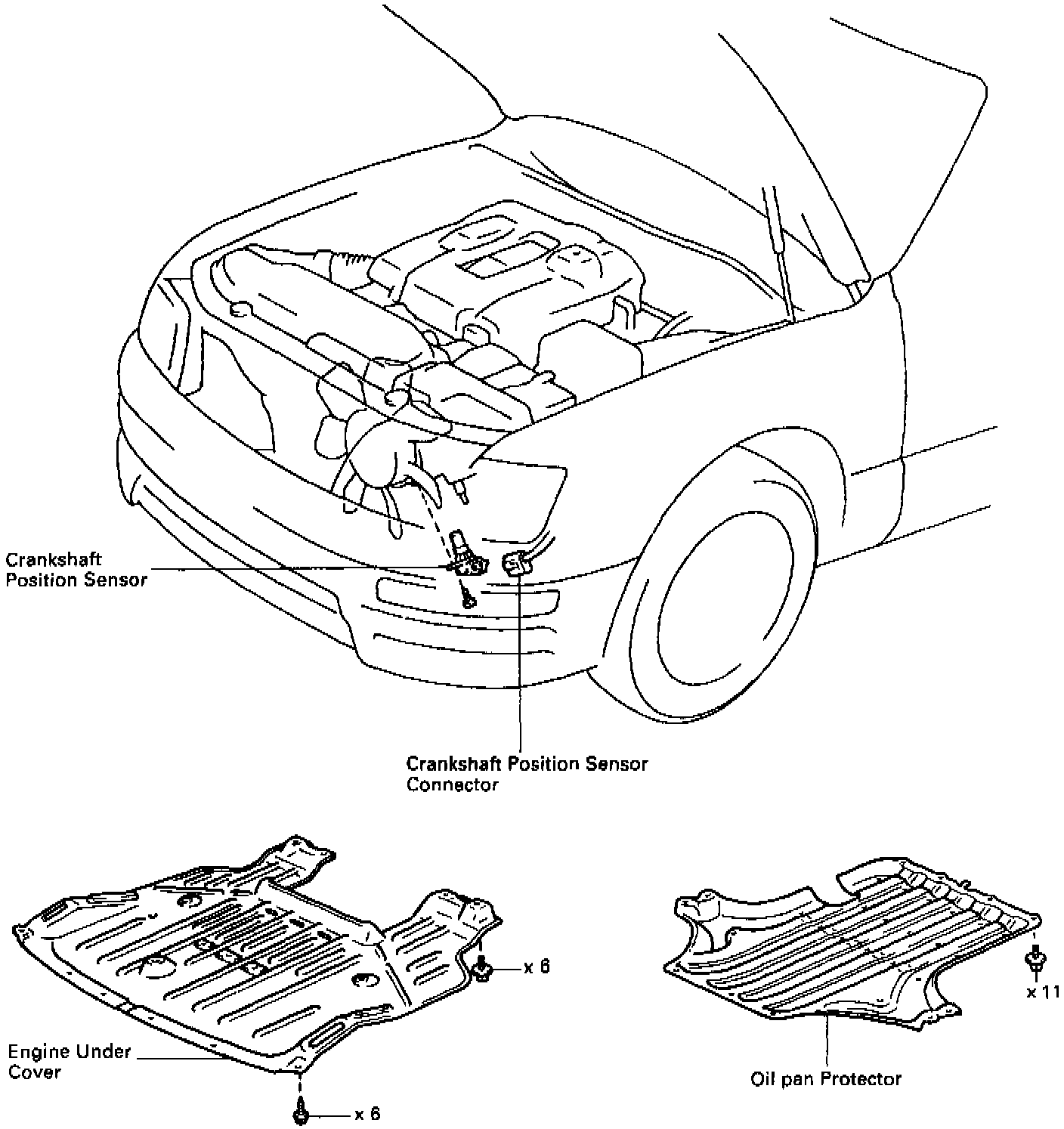 Crankshaft Position Sensor

Crankshaft Position Sensor Connector

x 6

x 11

Engine Under Cover

x 6

Oil pan Protector