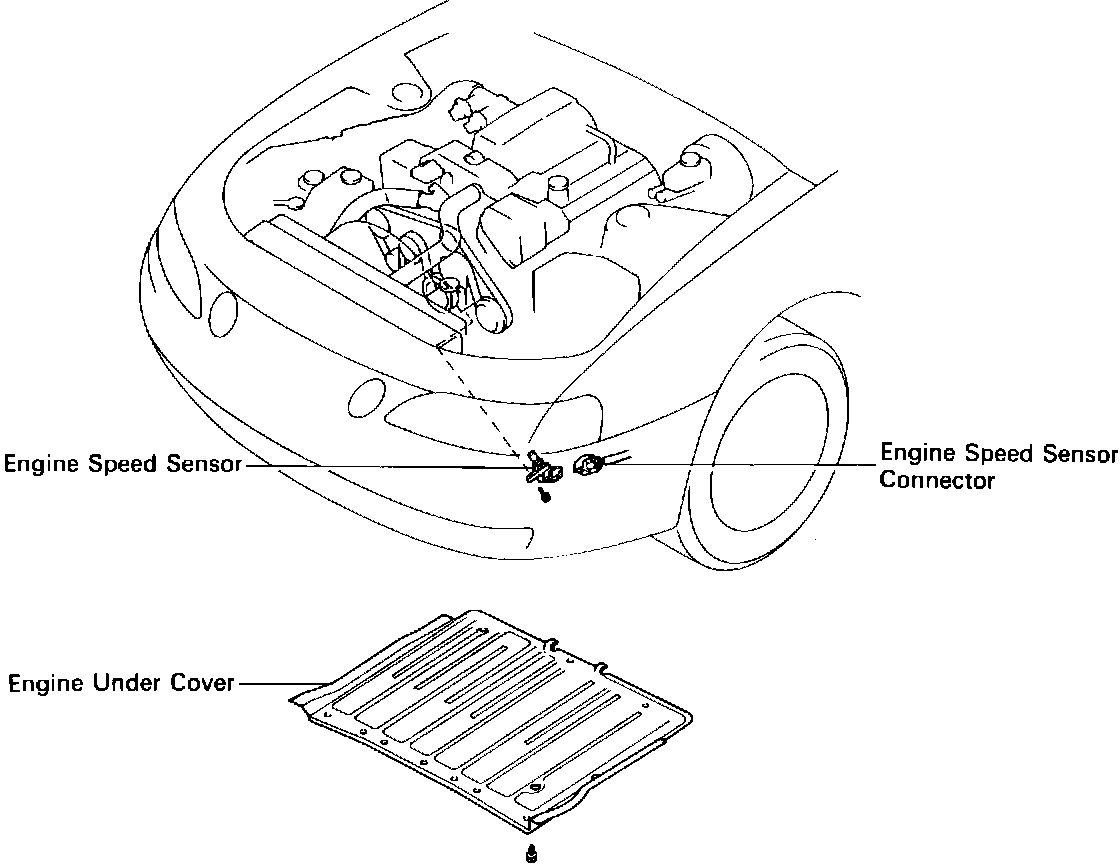 Engine Speed Sensor

Engine Speed Sensor Connector

Engine Under Cover