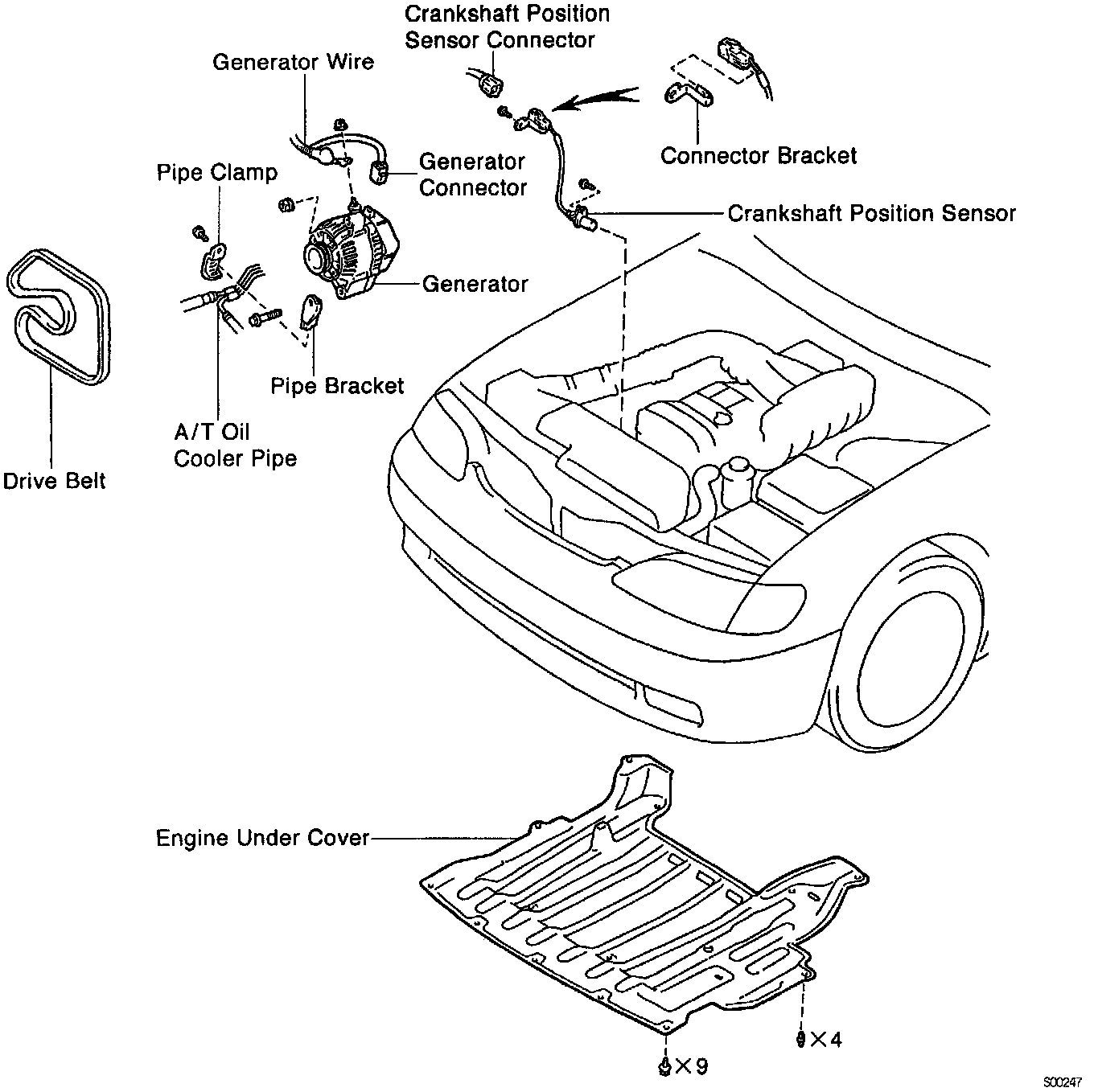 Crankshaft Position Sensor Connector

Generator Wire

Connector Bracket

Pipe Clamp

Generator Connector

Crankshaft Position Sensor

Generator

Pipe Bracket

A/T Oil Cooler Pipe

Drive Belt

Engine Under Cover

×4

×9

S00247