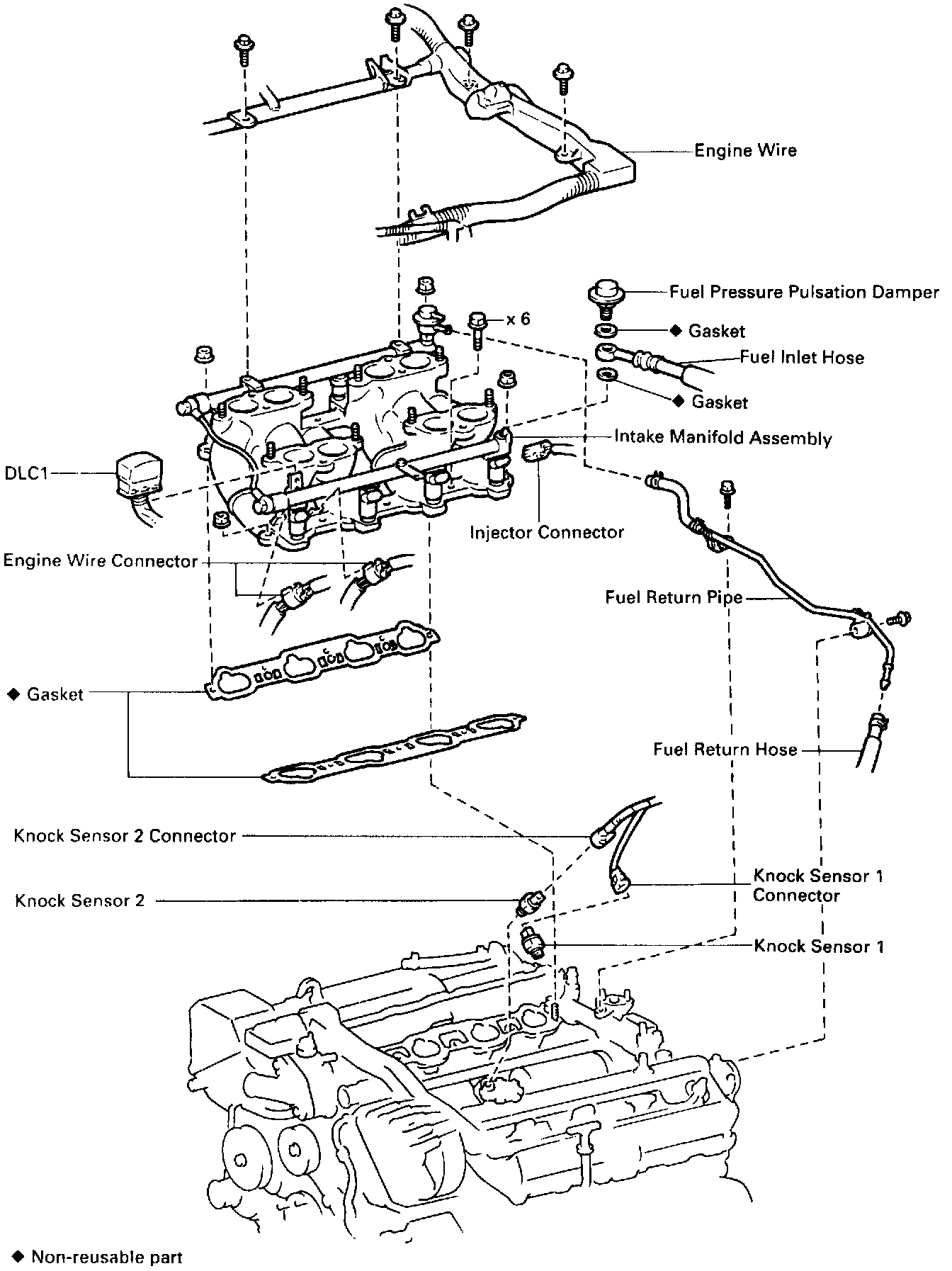 Engine Wire

Fuel Pressure Pulsation Damper

x 6

◆ Gasket

Fuel Inlet Hose

◆ Gasket

Intake Manifold Assembly

DLC1

Injector Connector

Engine Wire Connector

Fuel Return Pipe

◆ Gasket

Fuel Return Hose

Knock Sensor 2 Connector

Knock Sensor 1 Connector

Knock Sensor 2

Knock Sensor 1

◆ Non-reusable part