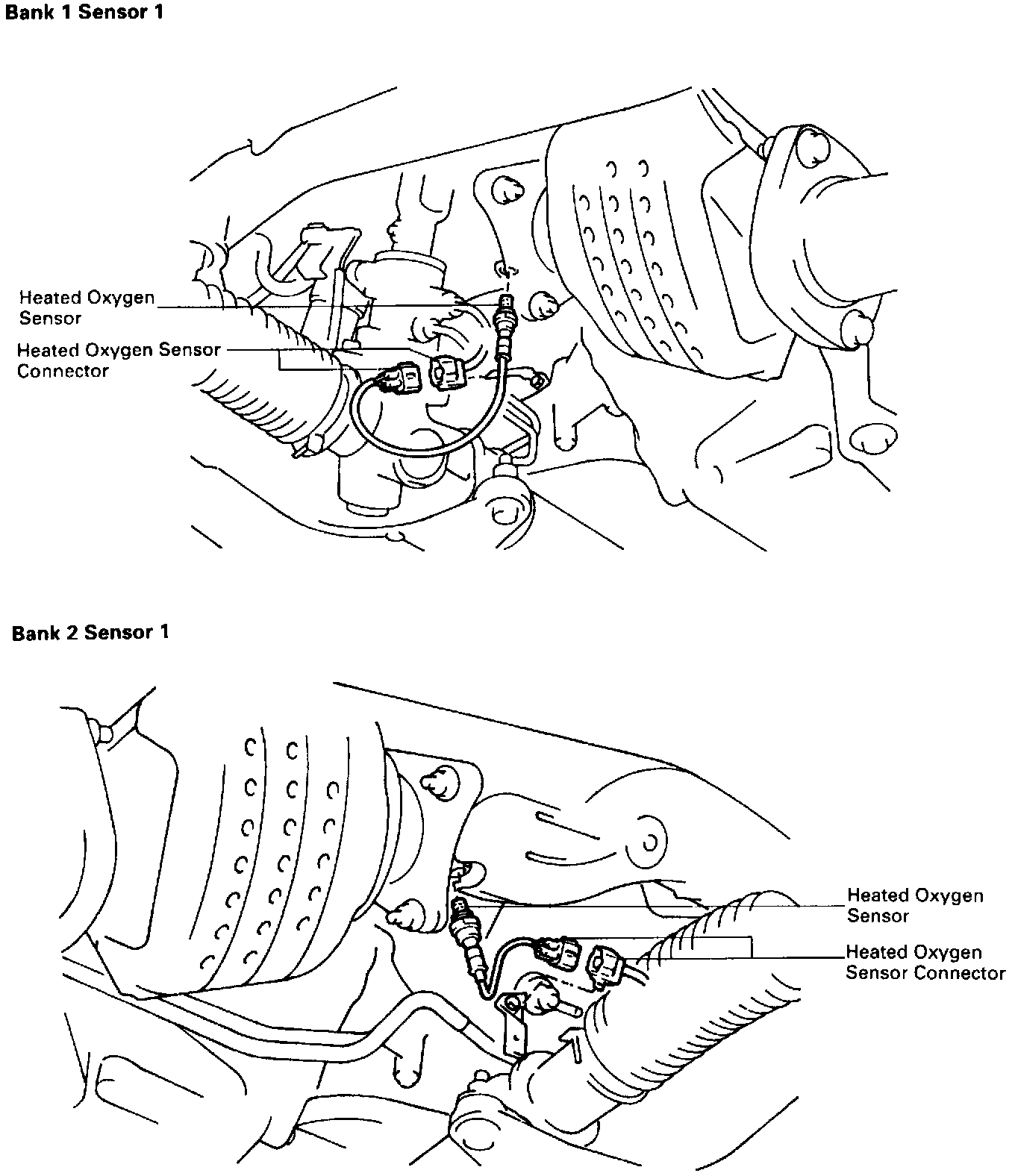 Bank 1 Sensor 1

Heated Oxygen Sensor

Heated Oxygen Sensor Connector

Bank 2 Sensor 1

Heated Oxygen Sensor

Heated Oxygen Sensor Connector