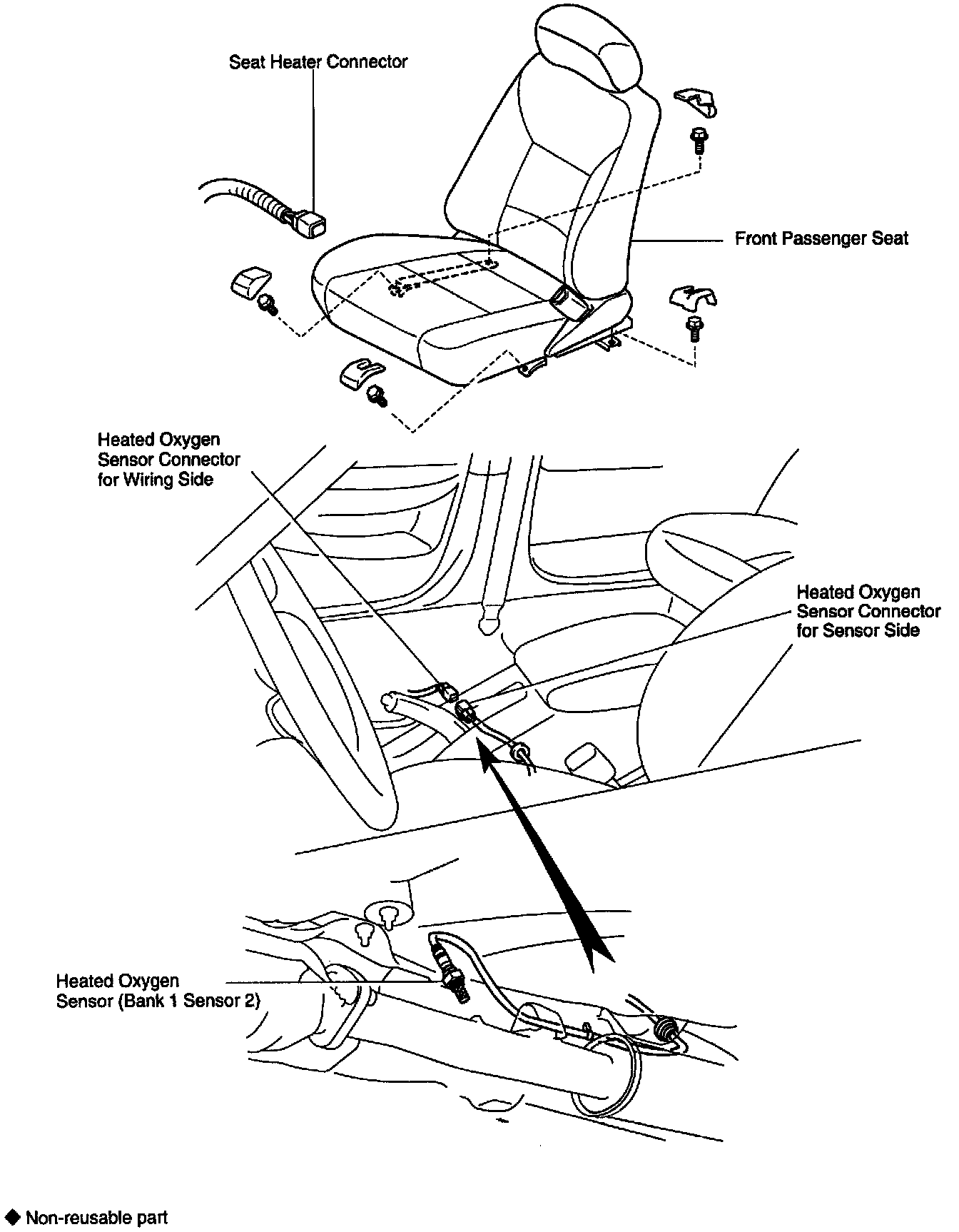 Seat Heater Connector

Front Passenger Seat

Heated Oxygen Sensor Connector for Wiring Side

Heated Oxygen Sensor Connector for Sensor Side

Heated Oxygen Sensor (Bank 1 Sensor 2)

◆ Non-reusable part