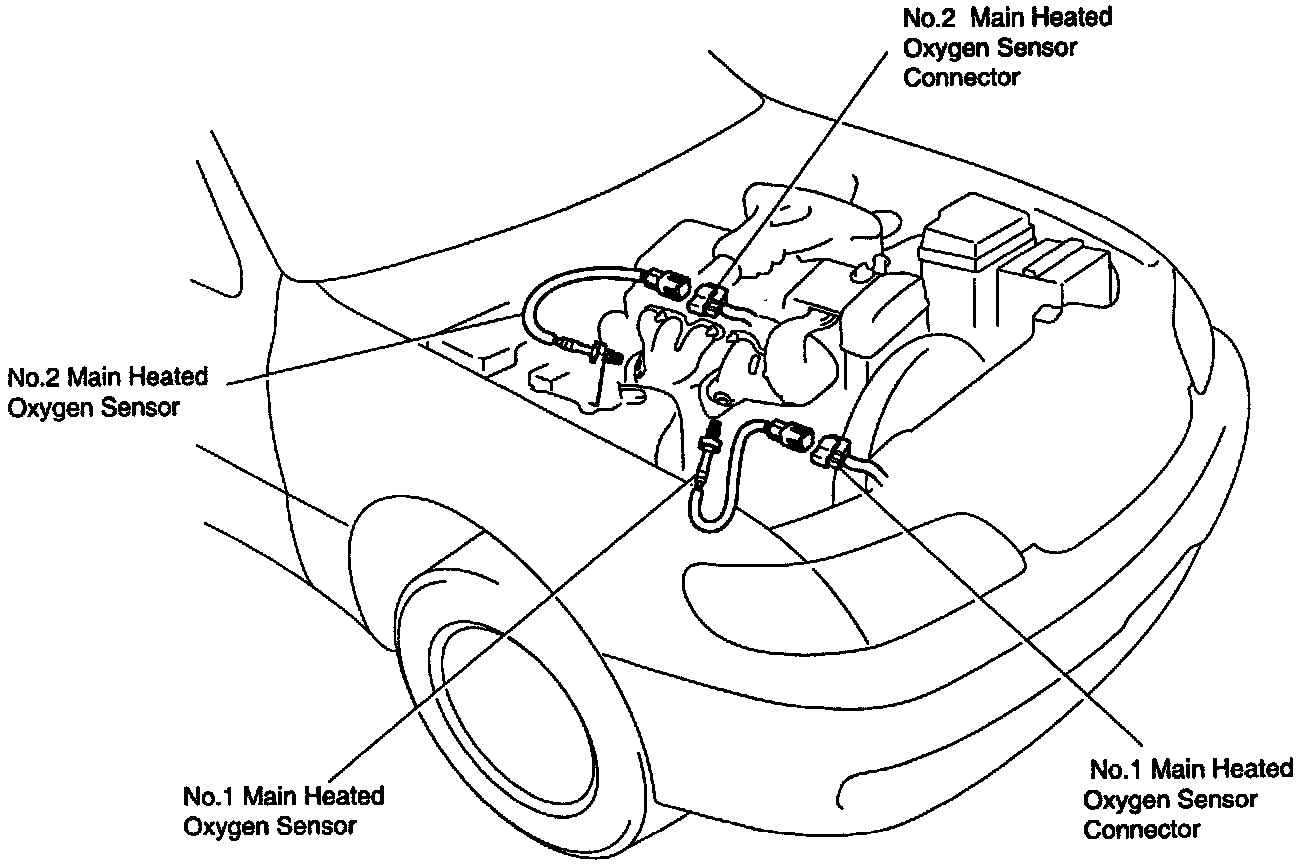 No.2 Main Heated Oxygen Sensor Connector

No.2 Main Heated Oxygen Sensor

No.1 Main Heated Oxygen Sensor

No.1 Main Heated Oxygen Sensor Connector