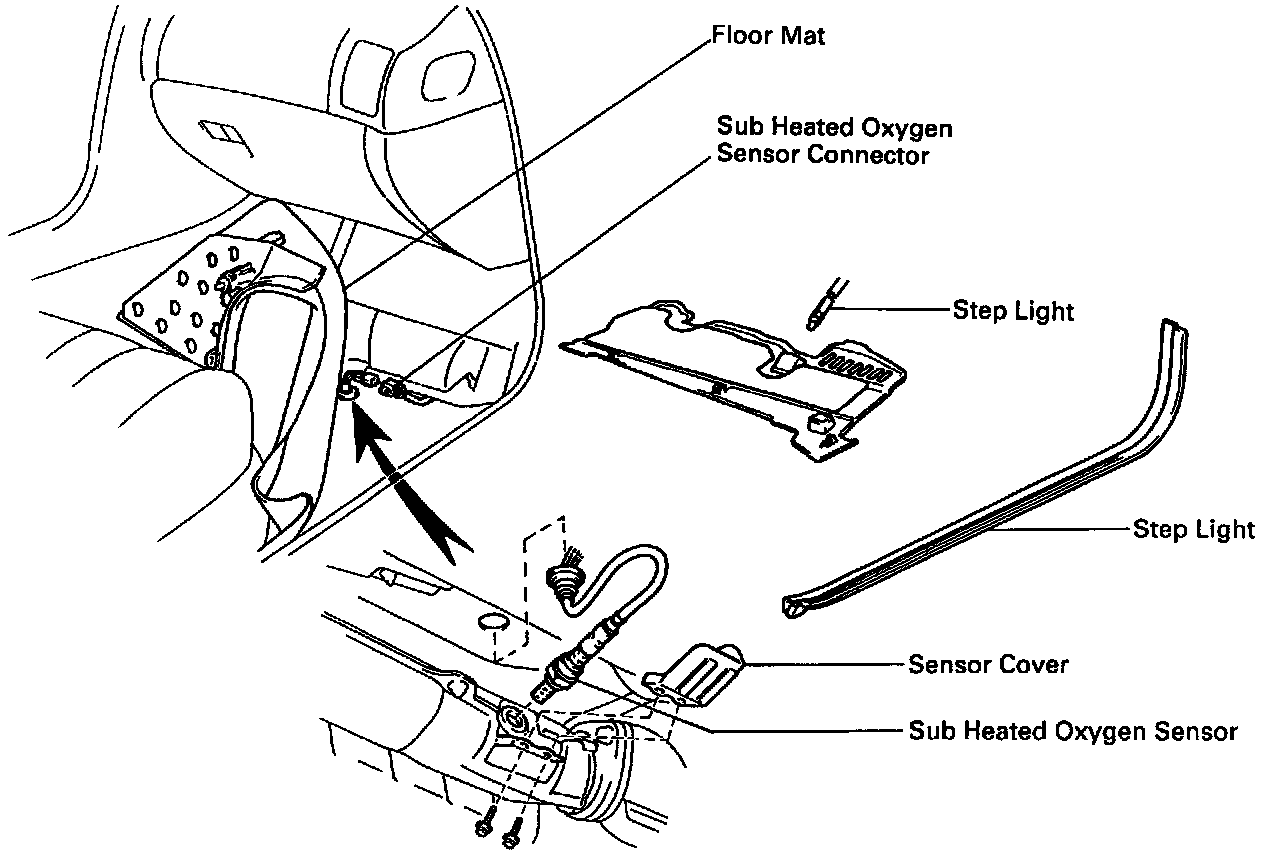 Floor Mat

Sub Heated Oxygen Sensor Connector

Step Light

Step Light

Sensor Cover

Sub Heated Oxygen Sensor