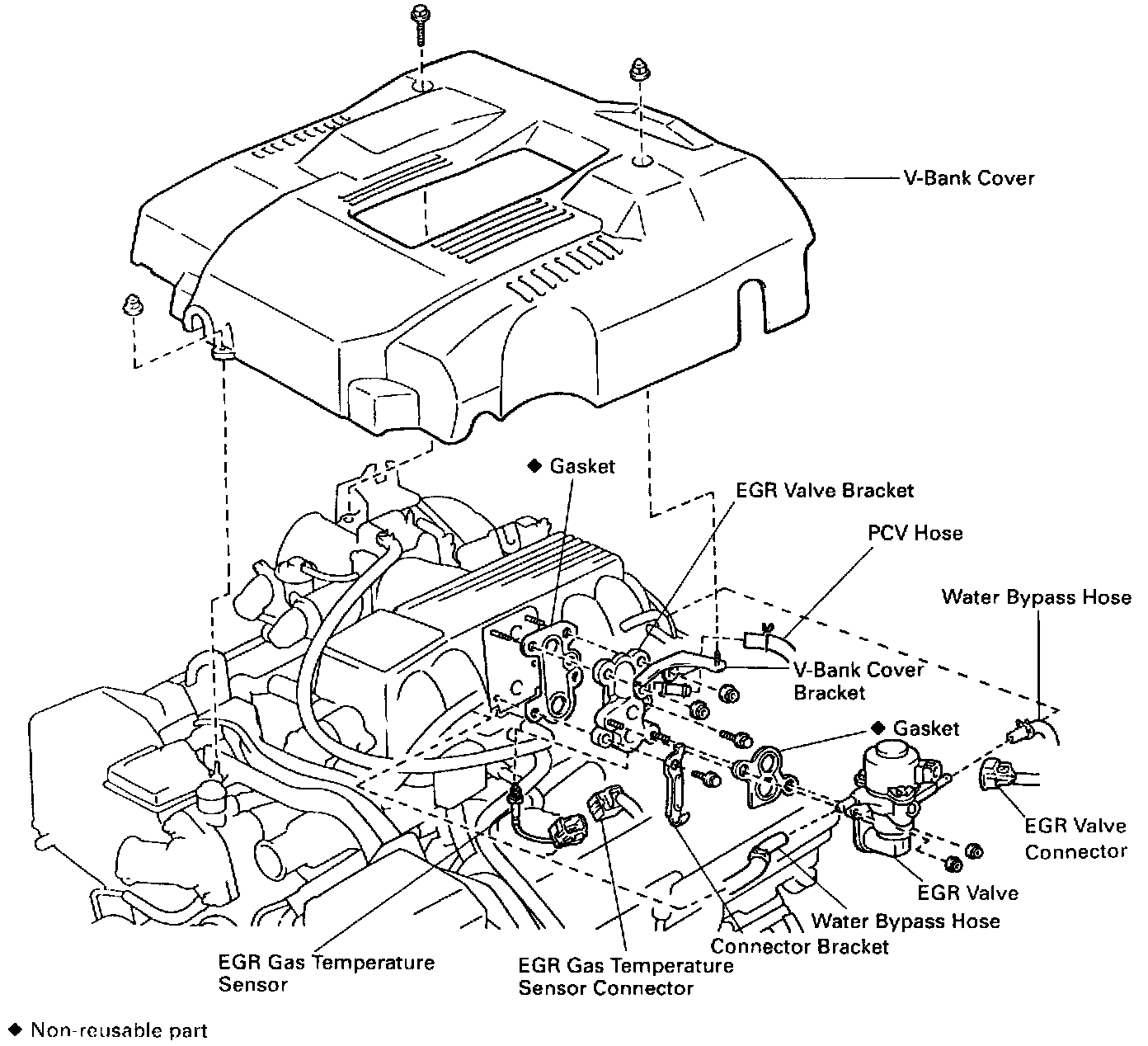 V-Bank Cover

◆ Gasket

EGR Valve Bracket

PCV Hose

Water Bypass Hose

V-Bank Cover Bracket

◆ Gasket

EGR Valve Connector

EGR Valve

Water Bypass Hose

Connector Bracket

EGR Gas Temperature Sensor

EGR Gas Temperature Sensor Connector

◆ Non-reusable part