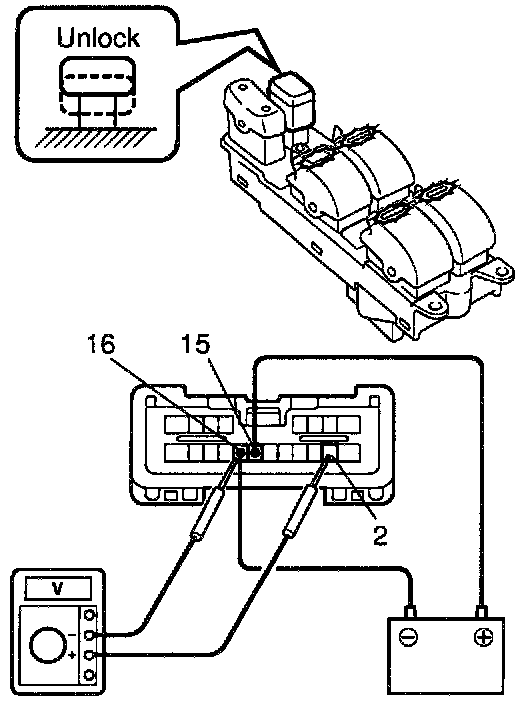 Unlock

16

15

2

V

−

+

⊖

⊕