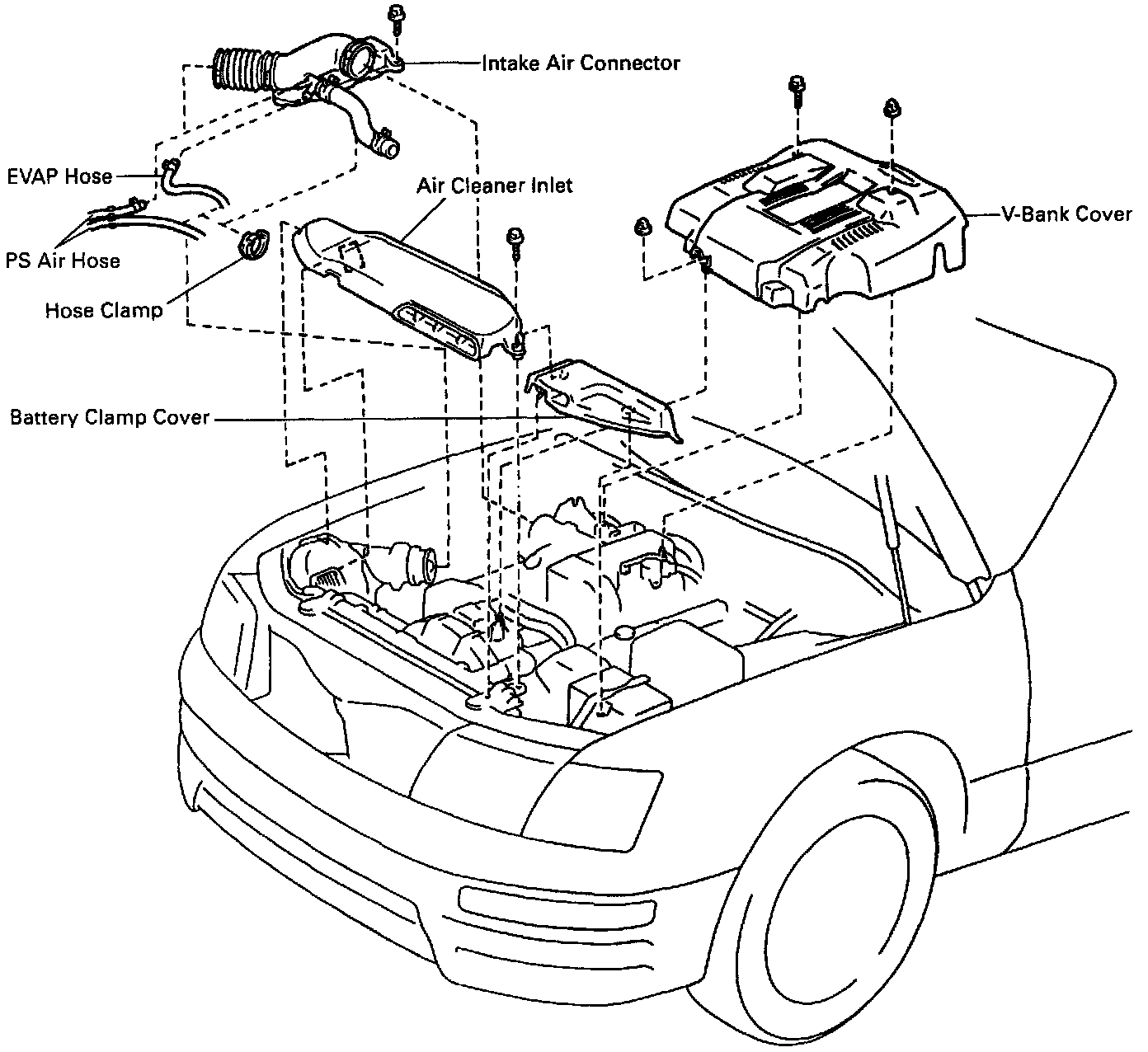 Intake Air Connector
EVAP Hose
Air Cleaner Inlet
V-Bank Cover
PS Air Hose
Hose Clamp
Battery Clamp Cover