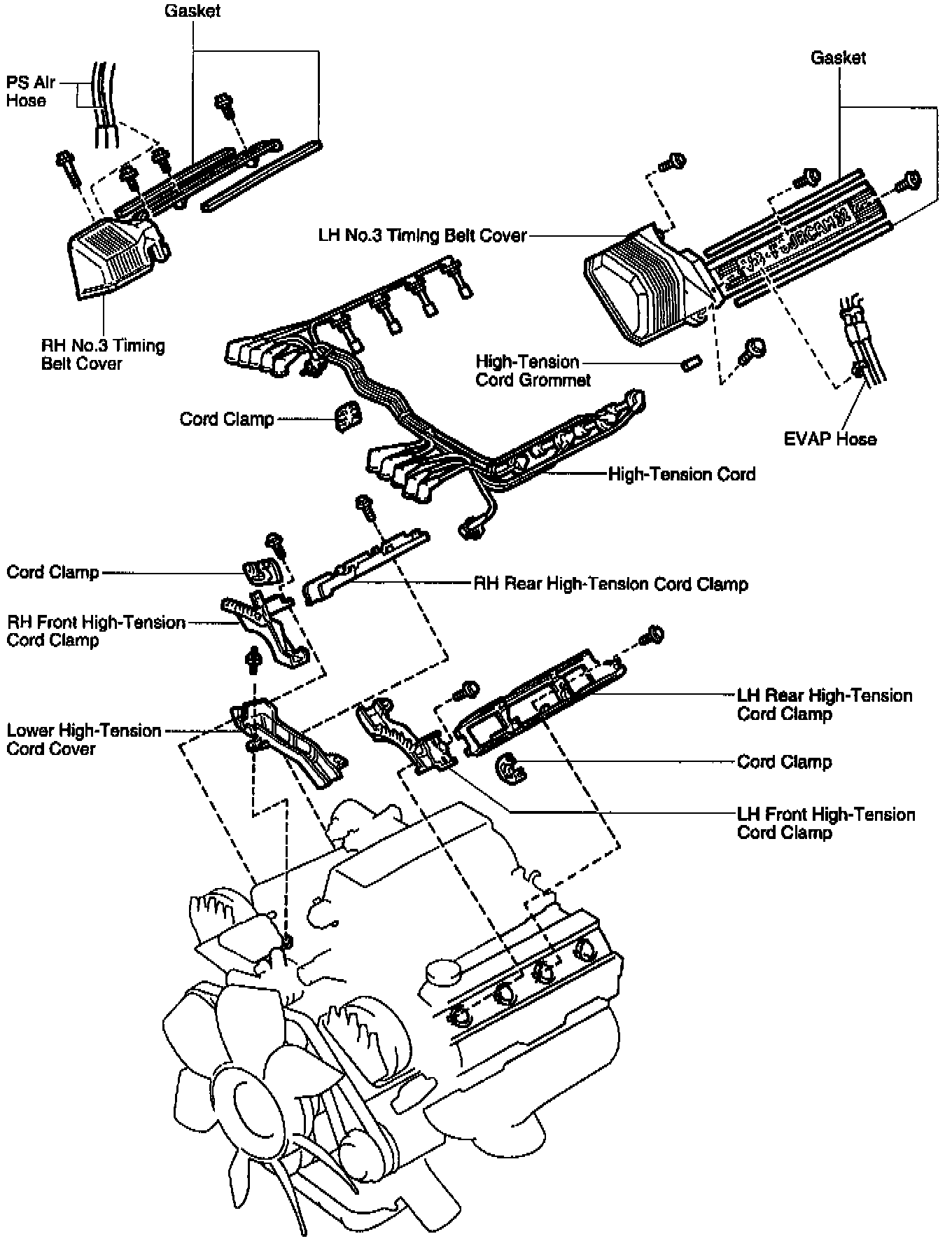 Gasket

PS Air Hose

Gasket

LH No.3 Timing Belt Cover

RH No.3 Timing Belt Cover

High-Tension Cord Grommet

Cord Clamp

EVAP Hose

High-Tension Cord

Cord Clamp

RH Rear High-Tension Cord Clamp

RH Front High-Tension Cord Clamp

LH Rear High-Tension Cord Clamp

Lower High-Tension Cord Cover

Cord Clamp

LH Front High-Tension Cord Clamp