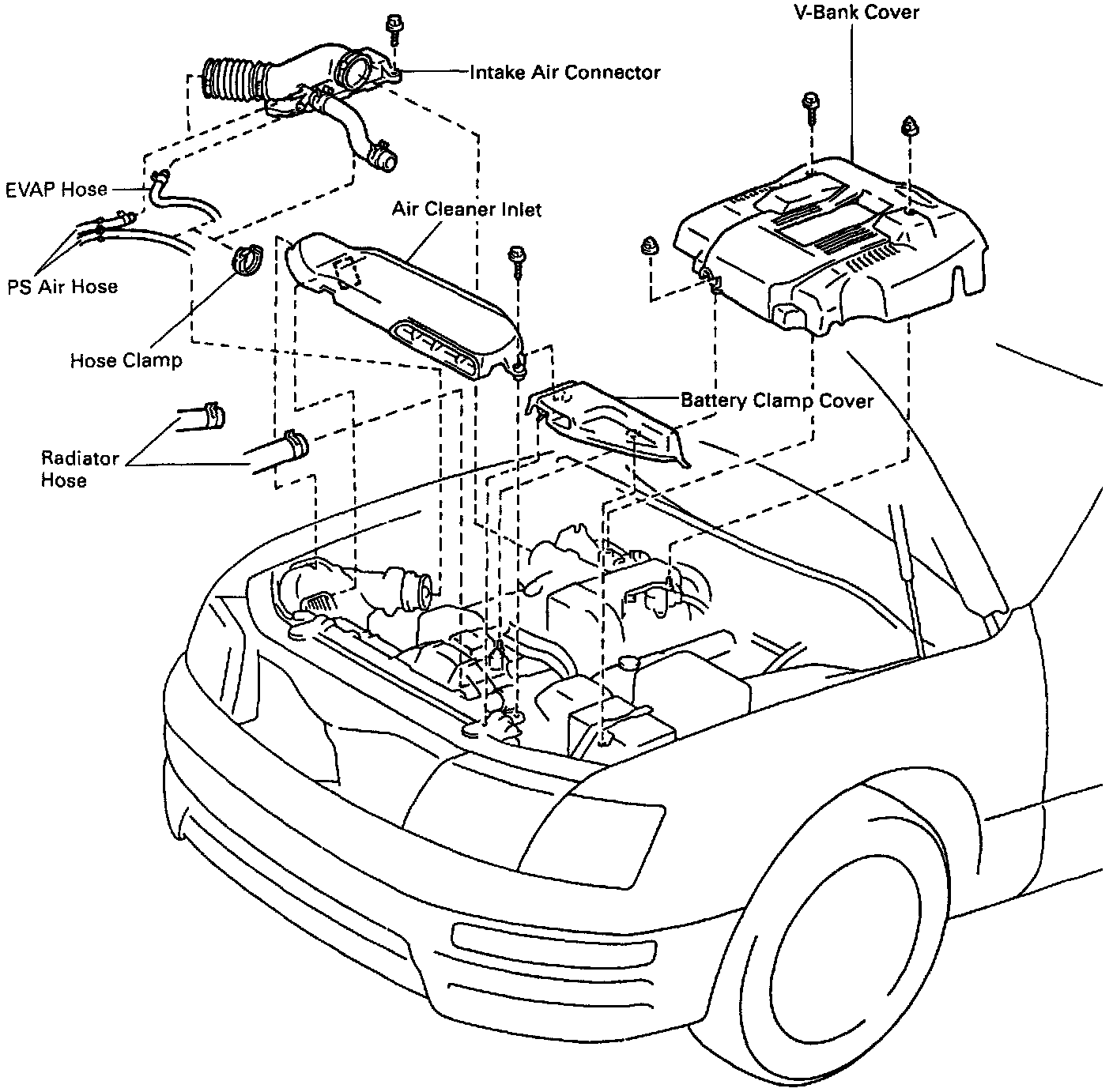 V-Bank Cover

Intake Air Connector

EVAP Hose

Air Cleaner Inlet

PS Air Hose

Hose Clamp

Battery Clamp Cover

Radiator Hose