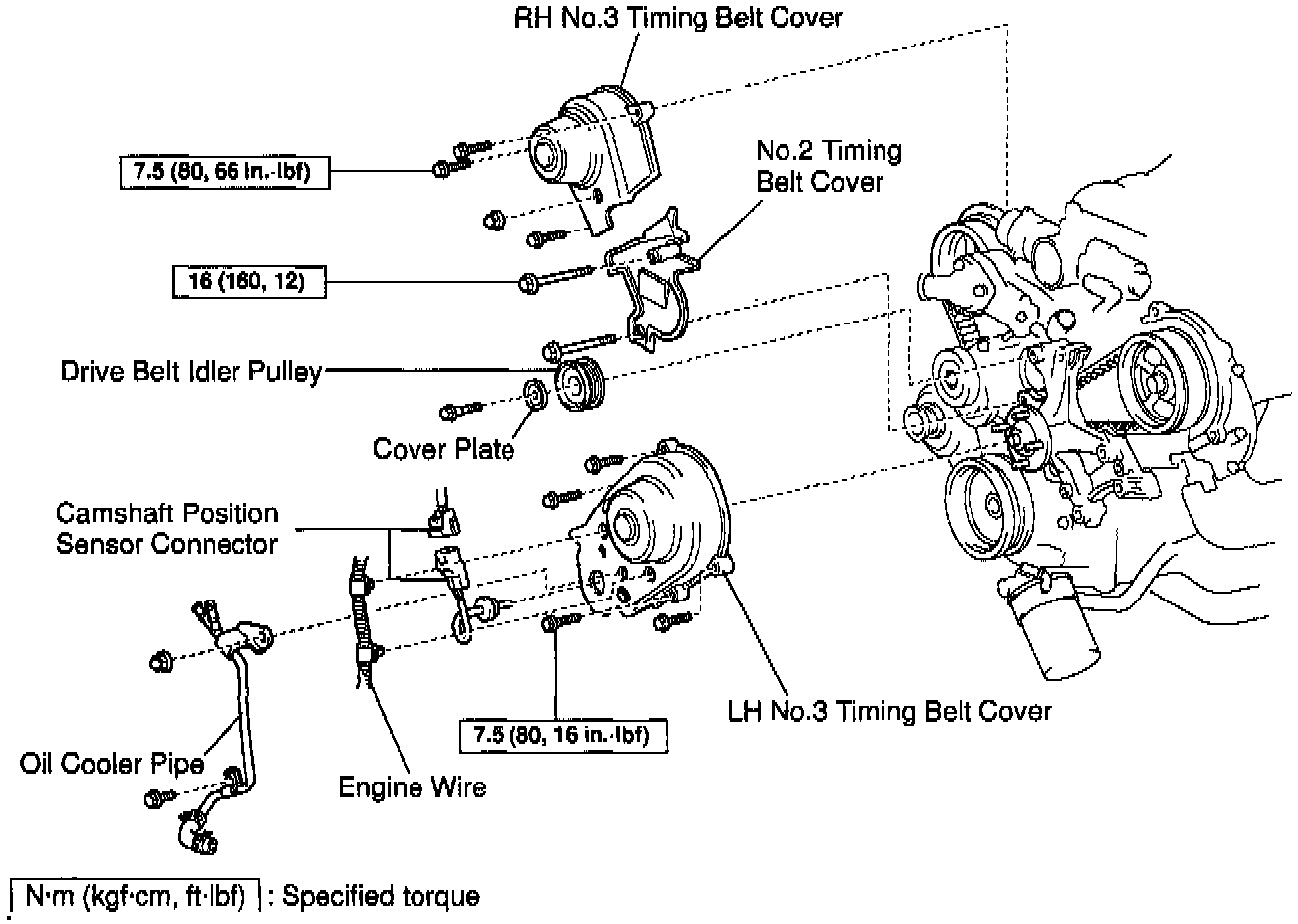 RH No.3 Timing Belt Cover

7.5 (80, 66 in.·lbf)

No.2 Timing Belt Cover

16 (160, 12)

Drive Belt Idler Pulley

Cover Plate

Camshaft Position Sensor Connector

Oil Cooler Pipe

Engine Wire

7.5 (80, 16 in.·lbf)

LH No.3 Timing Belt Cover

N·m (kgf·cm, ft·lbf) : Specified torque