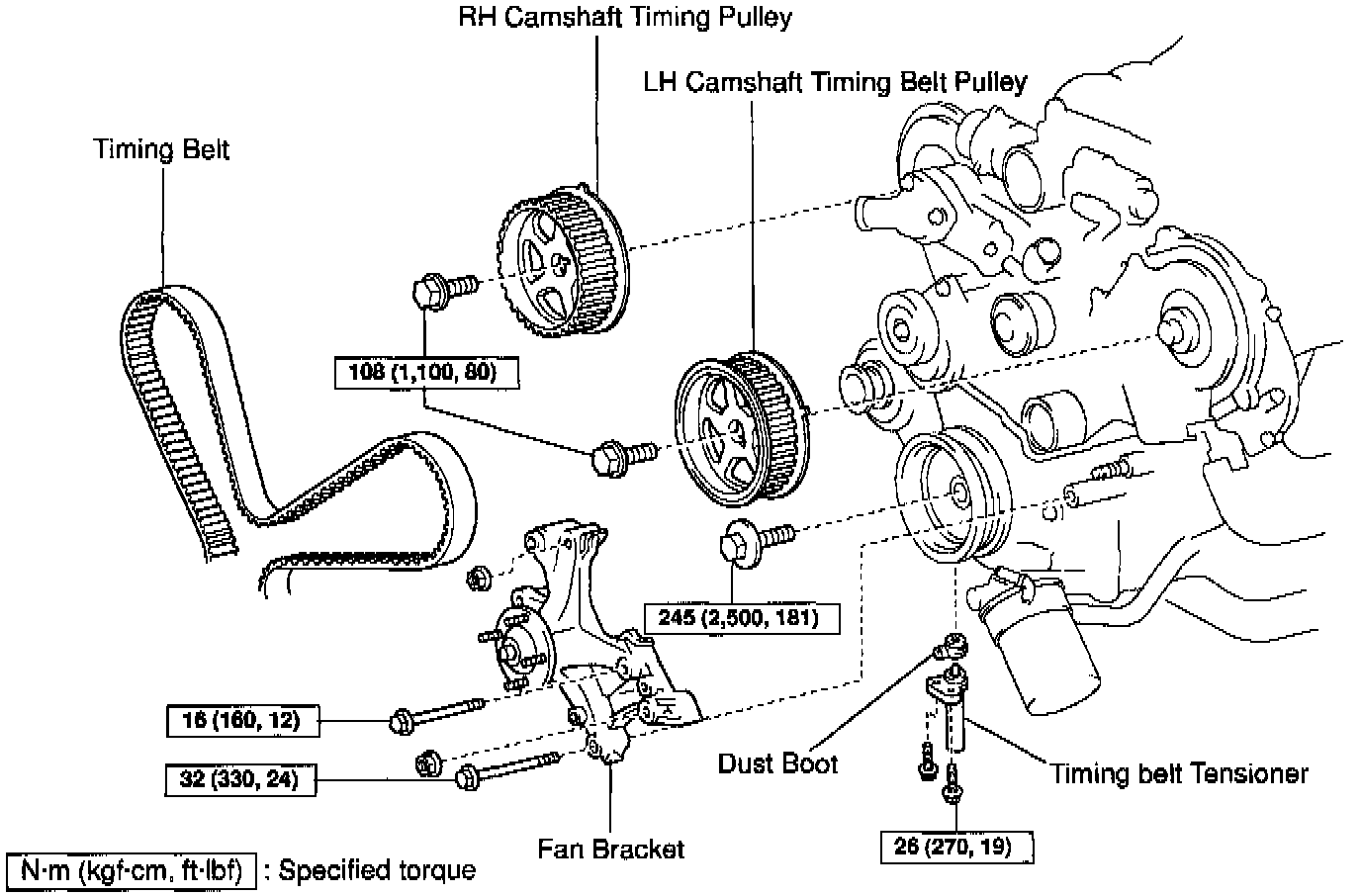 RH Camshaft Timing Pulley

LH Camshaft Timing Belt Pulley

Timing Belt

108 (1,100, 80)

245 (2,500, 181)

16 (160, 12)

32 (330, 24)

Dust Boot

Timing belt Tensioner

Fan Bracket

26 (270, 19)

N·m (kgf·cm, ft·lbf) : Specified torque