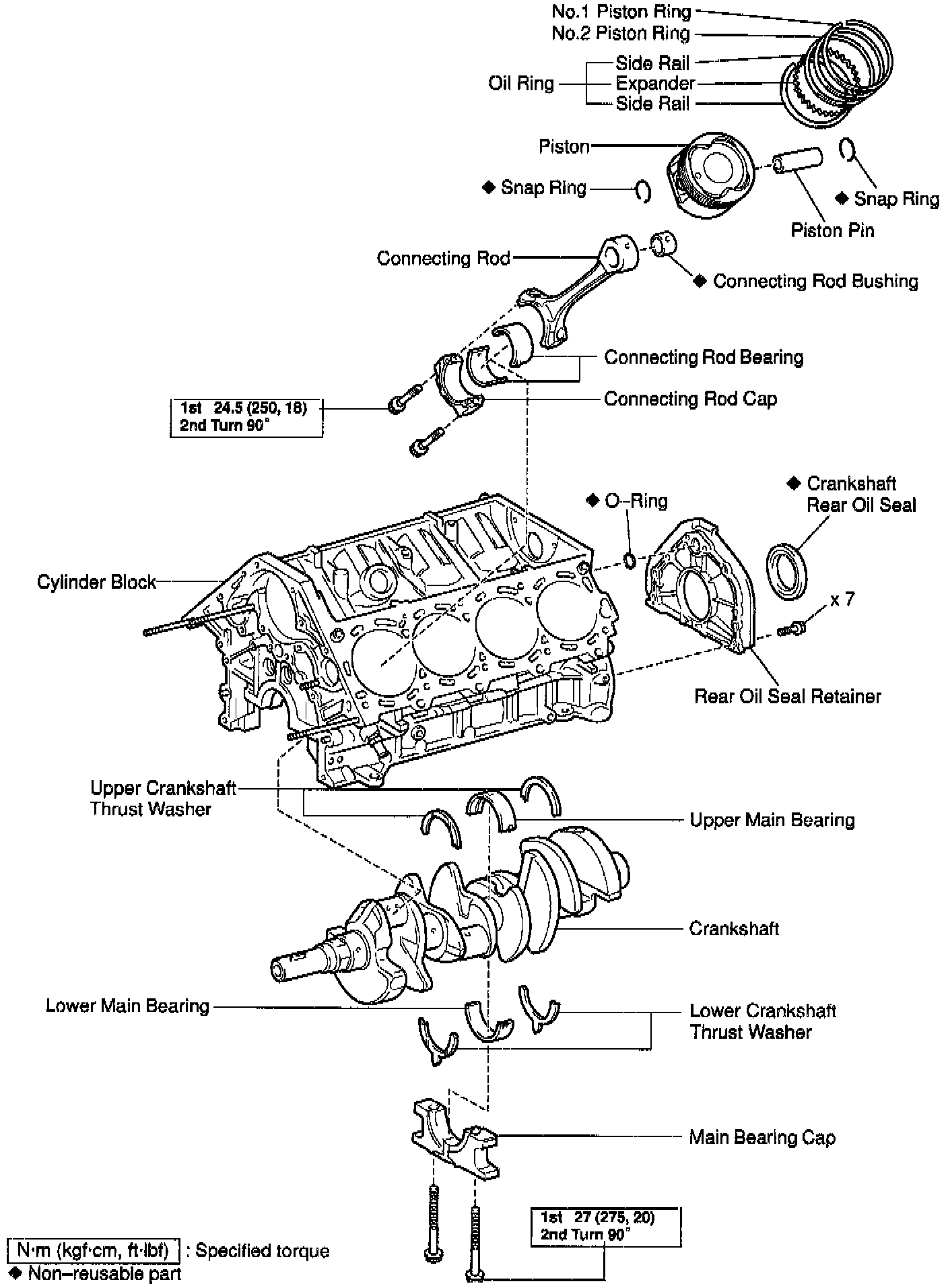 No.1 Piston Ring
No.2 Piston Ring
Oil Ring
Side Rail
Expander
Side Rail
Piston
◆ Snap Ring
◆ Snap Ring
Piston Pin
Connecting Rod
◆ Connecting Rod Bushing
Connecting Rod Bearing
Connecting Rod Cap
1st 24.5 (250, 18)
2nd Turn 90°
◆ O–Ring
◆ Crankshaft Rear Oil Seal
Cylinder Block
x 7
Rear Oil Seal Retainer
Upper Crankshaft Thrust Washer
Upper Main Bearing
Crankshaft
Lower Main Bearing
Lower Crankshaft Thrust Washer
Main Bearing Cap
1st 27 (275, 20)
2nd Turn 90°
N·m (kgf·cm, ft·lbf) : Specified torque
◆ Non–reusable part