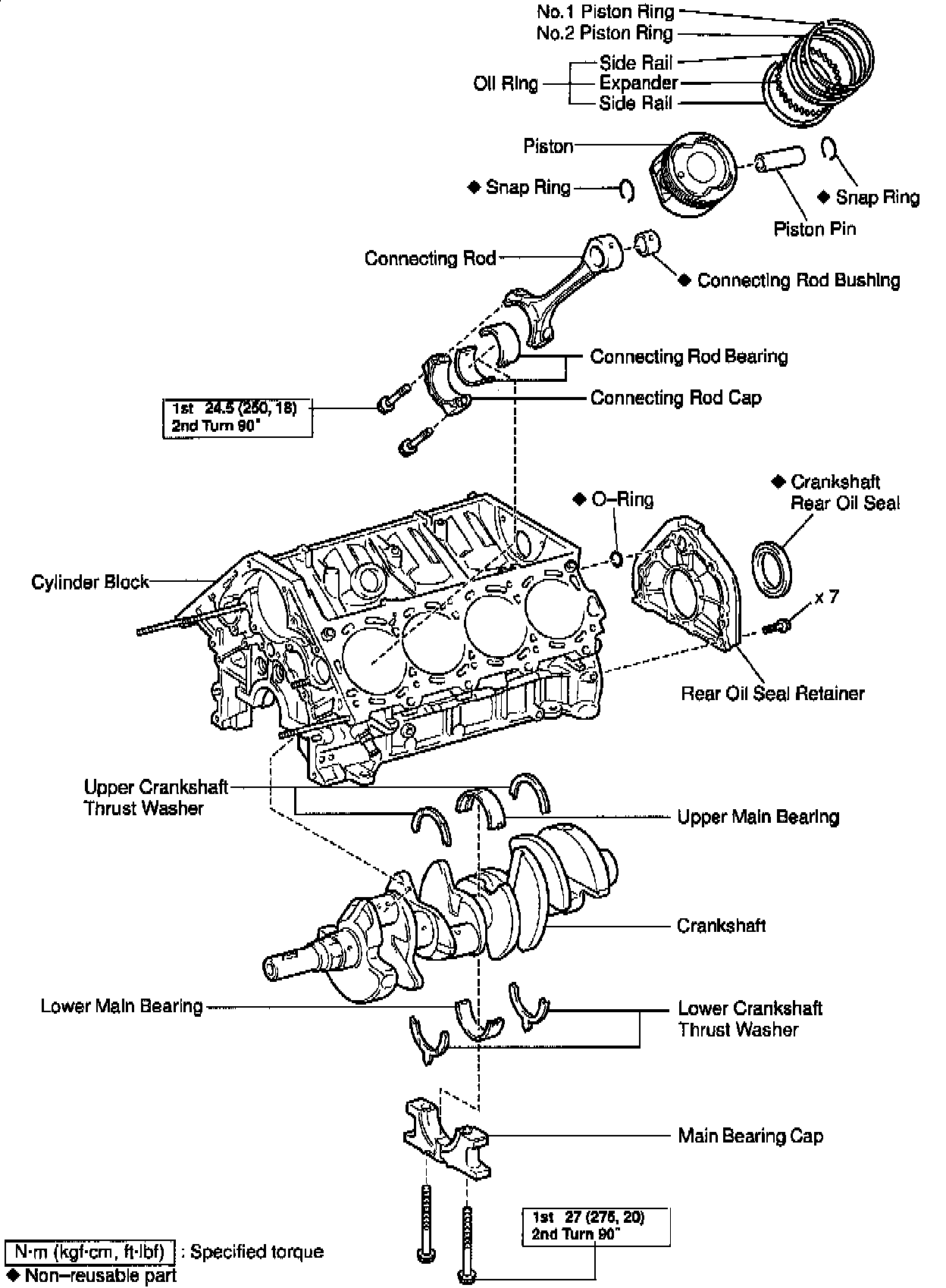 No.1 Piston Ring
No.2 Piston Ring
Oil Ring
Side Rail
Expander
Side Rail
Piston
◆ Snap Ring
◆ Snap Ring
Piston Pin
Connecting Rod
◆ Connecting Rod Bushing
Connecting Rod Bearing
Connecting Rod Cap
1st 24.5 (250, 18)
2nd Turn 90°
◆ O–Ring
◆ Crankshaft Rear Oil Seal
Cylinder Block
x 7
Rear Oil Seal Retainer
Upper Crankshaft Thrust Washer
Upper Main Bearing
Crankshaft
Lower Main Bearing
Lower Crankshaft Thrust Washer
Main Bearing Cap
1st 27 (275, 20)
2nd Turn 90°
N·m (kgf·cm, ft·lbf) : Specified torque
◆ Non–reusable part