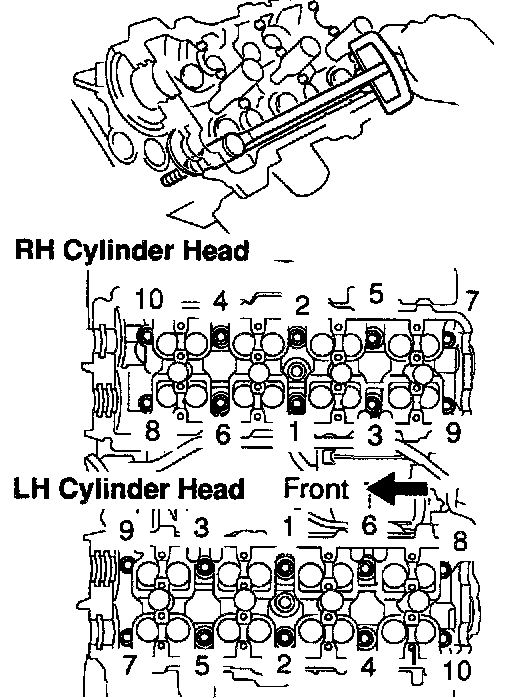 RH Cylinder Head

10 4 2 5 7

8 6 1 3 9

LH Cylinder Head

Front

9 3 1 6 8

7 5 2 4 10