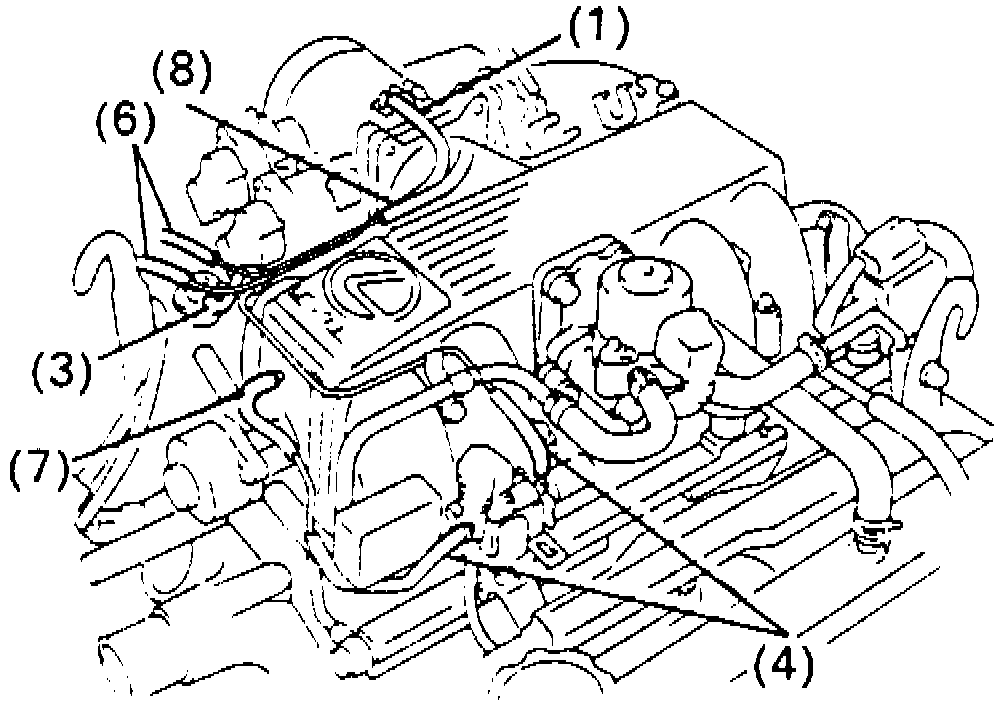 (1)
(8)
(6)
(3)
(7)
(4)